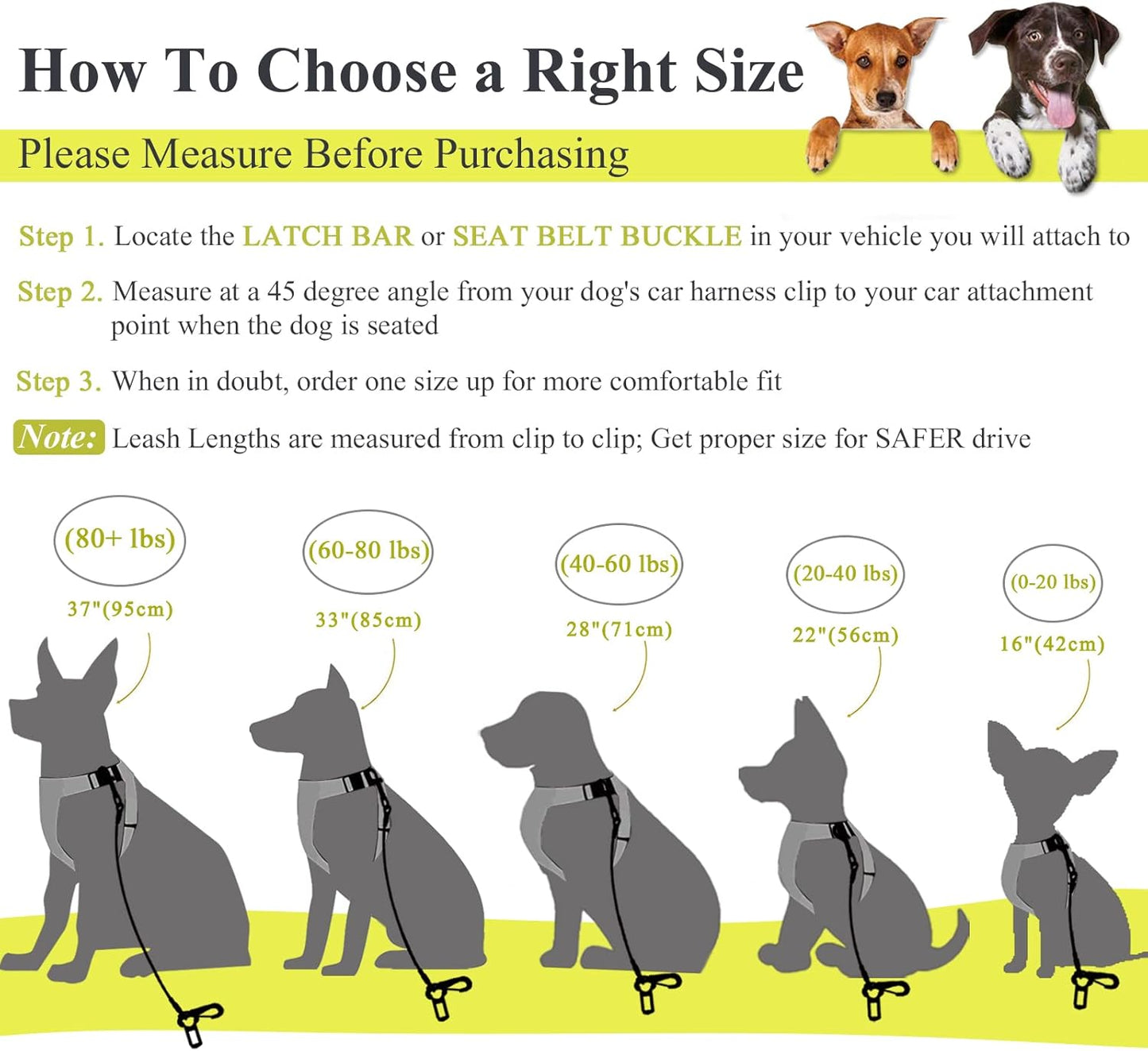 How To Choose a Right Size

Please Measure Before Purchasing

Step 1. Locate the LATCH BAR or SEAT BELT BUCKLE in your vehicle you will attach to

Step 2. Measure at a 45 degree angle from your dog's car harness clip to your car attachment point when the dog is seated

Step 3. When in doubt, order one size up for more comfortable fit

Note: Leash Lengths are measured from clip to clip; Get proper size for SAFER drive

(80+ lbs)
37"(95cm)

(60-80 lbs)
33"(85cm)

(40-60 lbs)
28"(71cm)

(20-40 lbs)
22"(56cm)

(0-20 lbs)
16"(42cm)