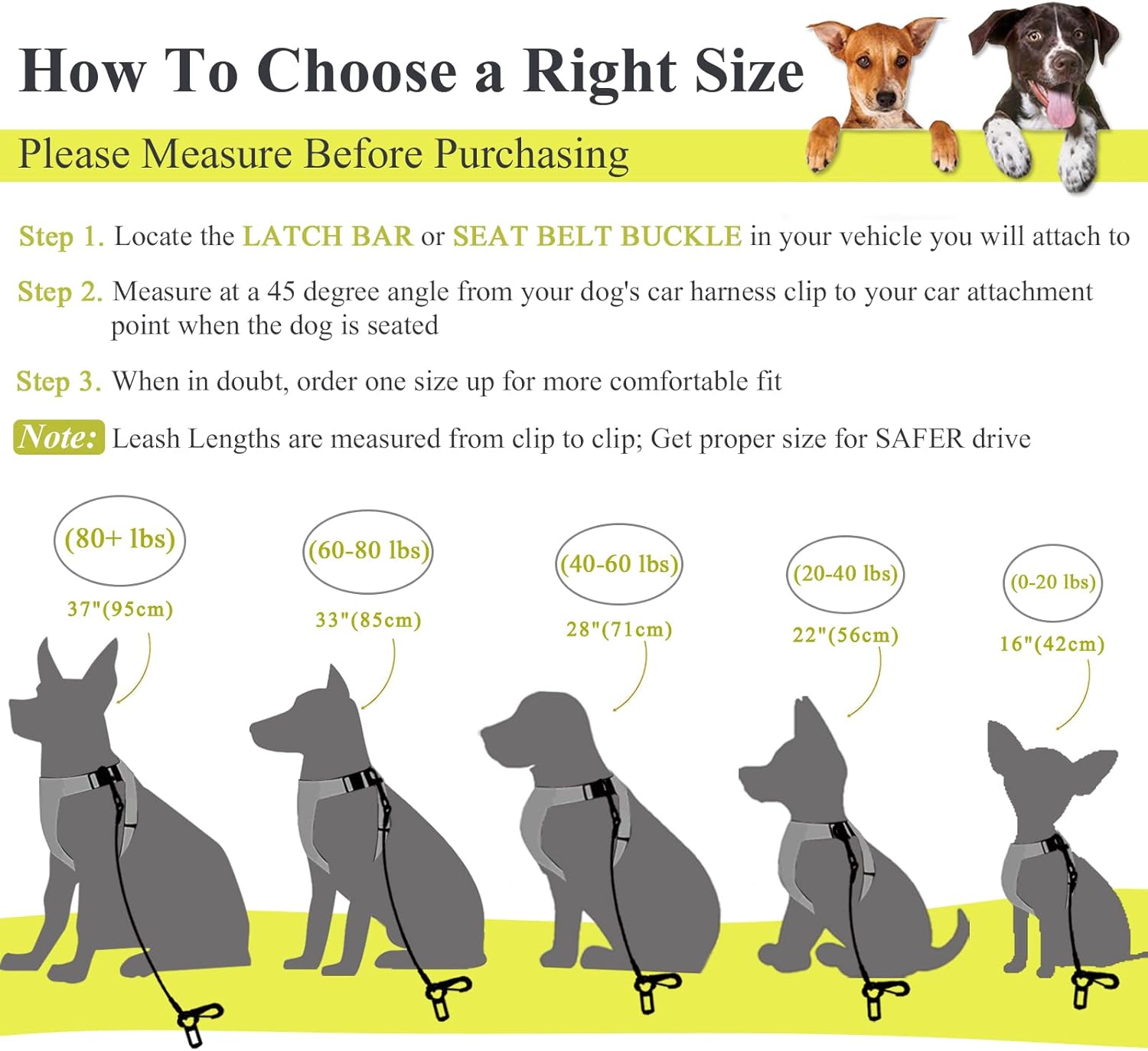 How To Choose a Right Size

Please Measure Before Purchasing

Step 1. Locate the LATCH BAR or SEAT BELT BUCKLE in your vehicle you will attach to

Step 2. Measure at a 45 degree angle from your dog's car harness clip to your car attachment point when the dog is seated

Step 3. When in doubt, order one size up for more comfortable fit

Note: Leash Lengths are measured from clip to clip; Get proper size for SAFER drive

(80+ lbs)
37"(95cm)

(60-80 lbs)
33"(85cm)

(40-60 lbs)
28"(71cm)

(20-40 lbs)
22"(56cm)

(0-20 lbs)
16"(42cm)