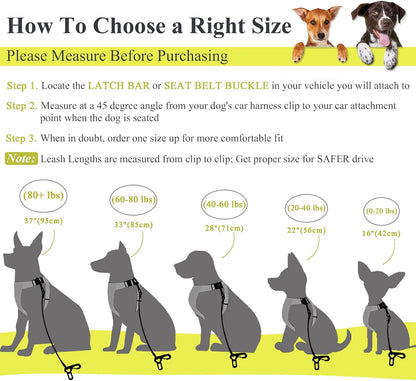 How To Choose a Right Size

Please Measure Before Purchasing

Step 1. Locate the LATCH BAR or SEAT BELT BUCKLE in your vehicle you will attach to

Step 2. Measure at a 45 degree angle from your dog's car harness clip to your car attachment point when the dog is seated

Step 3. When in doubt, order one size up for more comfortable fit

Note: Leash Lengths are measured from clip to clip; Get proper size for SAFER drive

(80+ lbs)
37"(95cm)

(60-80 lbs)
33"(85cm)

(40-60 lbs)
28"(71cm)

(20-40 lbs)
22"(56cm)

(0-20 lbs)
16"(42cm)