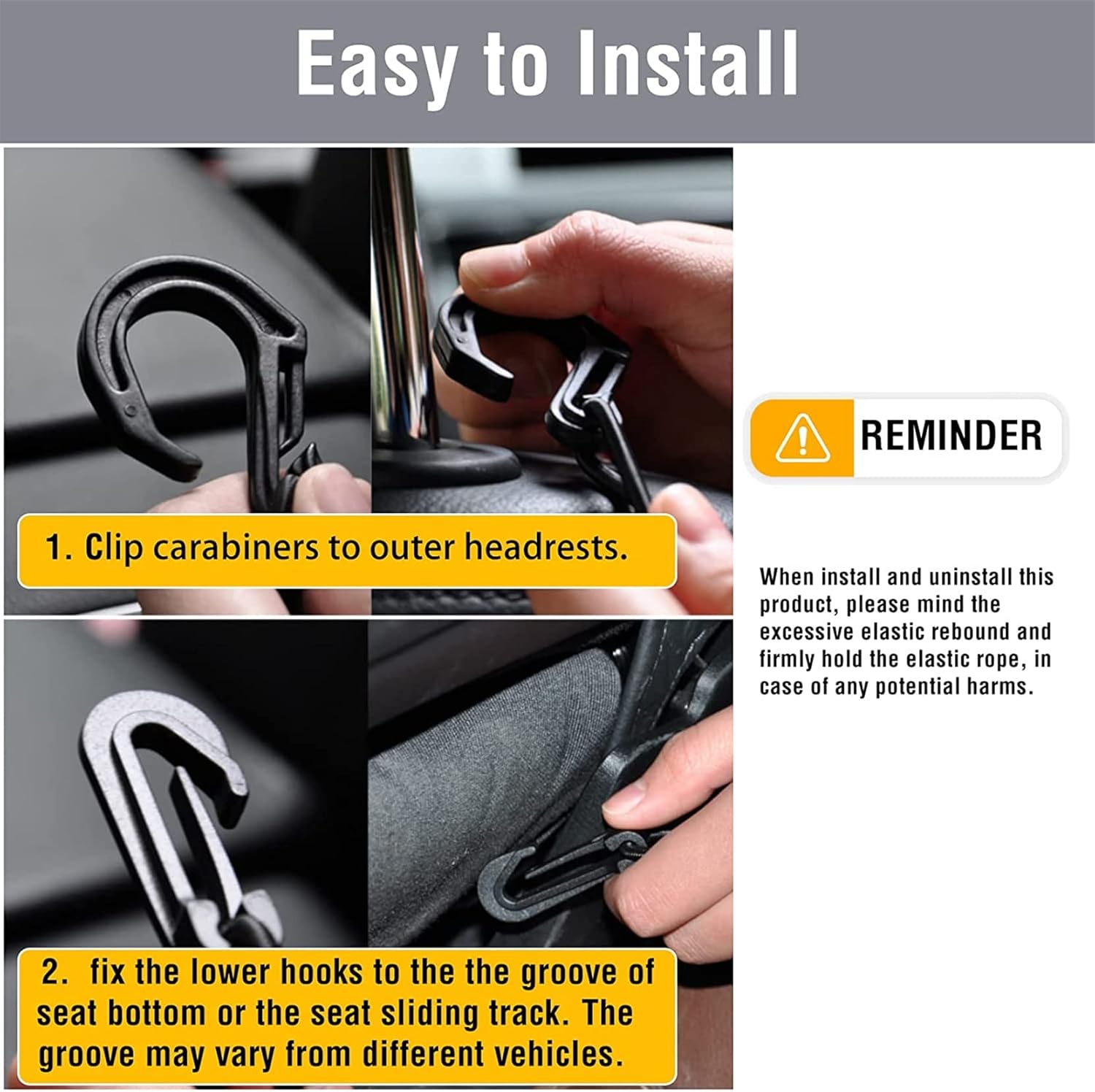 Easy to Install

1. Clip carabiners to outer headrests.

2. fix the lower hooks to the the groove of seat bottom or the seat sliding track. The groove may vary from different vehicles.

REMINDER

When install and uninstall this product, please mind the excessive elastic rebound and firmly hold the elastic rope, in case of any potential harms.