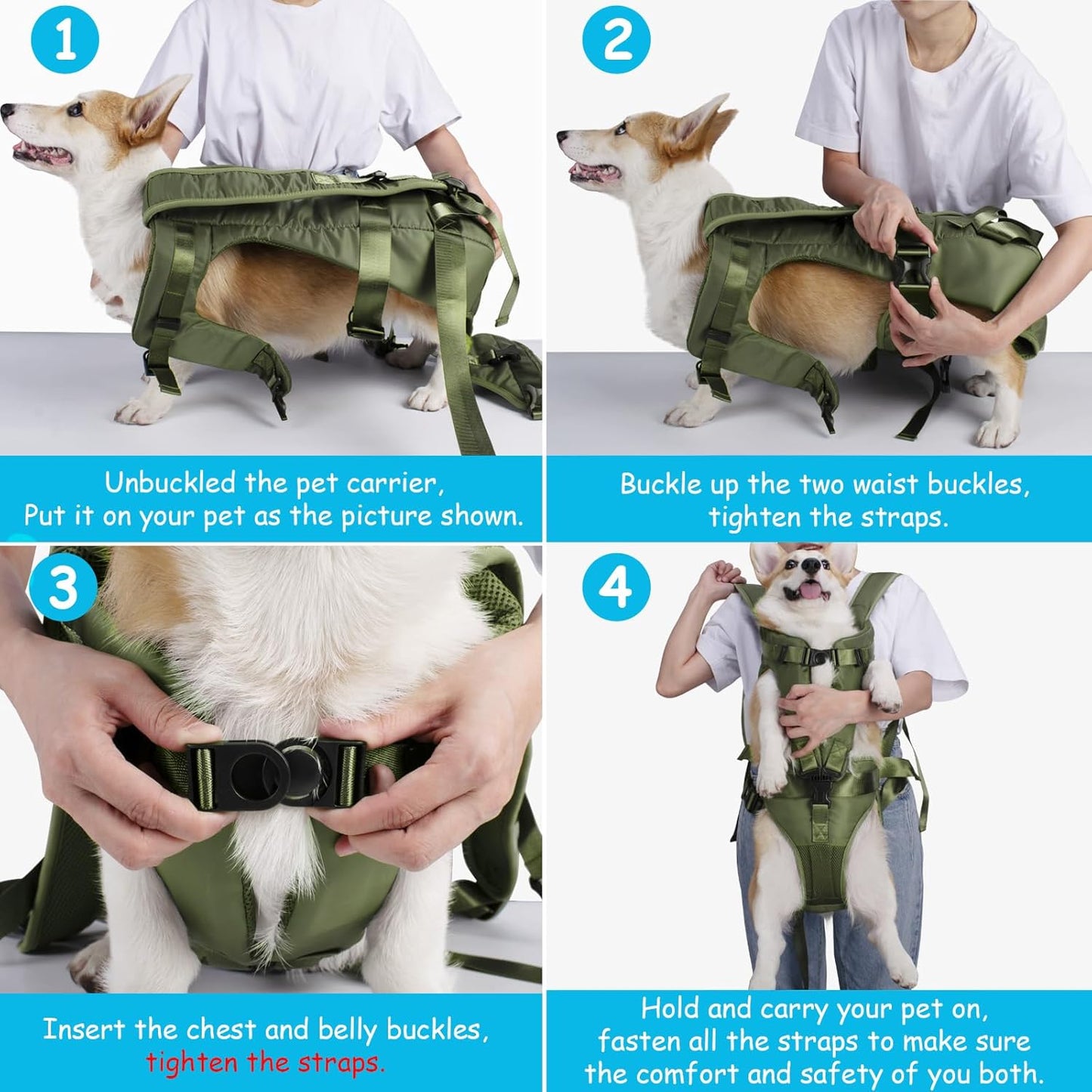 1

Unbuckled the pet carrier,
Put it on your pet as the picture shown.

2

Buckle up the two waist buckles,
tighten the straps.

3

Insert the chest and belly buckles,
tighten the straps.

4

Hold and carry your pet on,
fasten all the straps to make sure
the comfort and safety of you both.