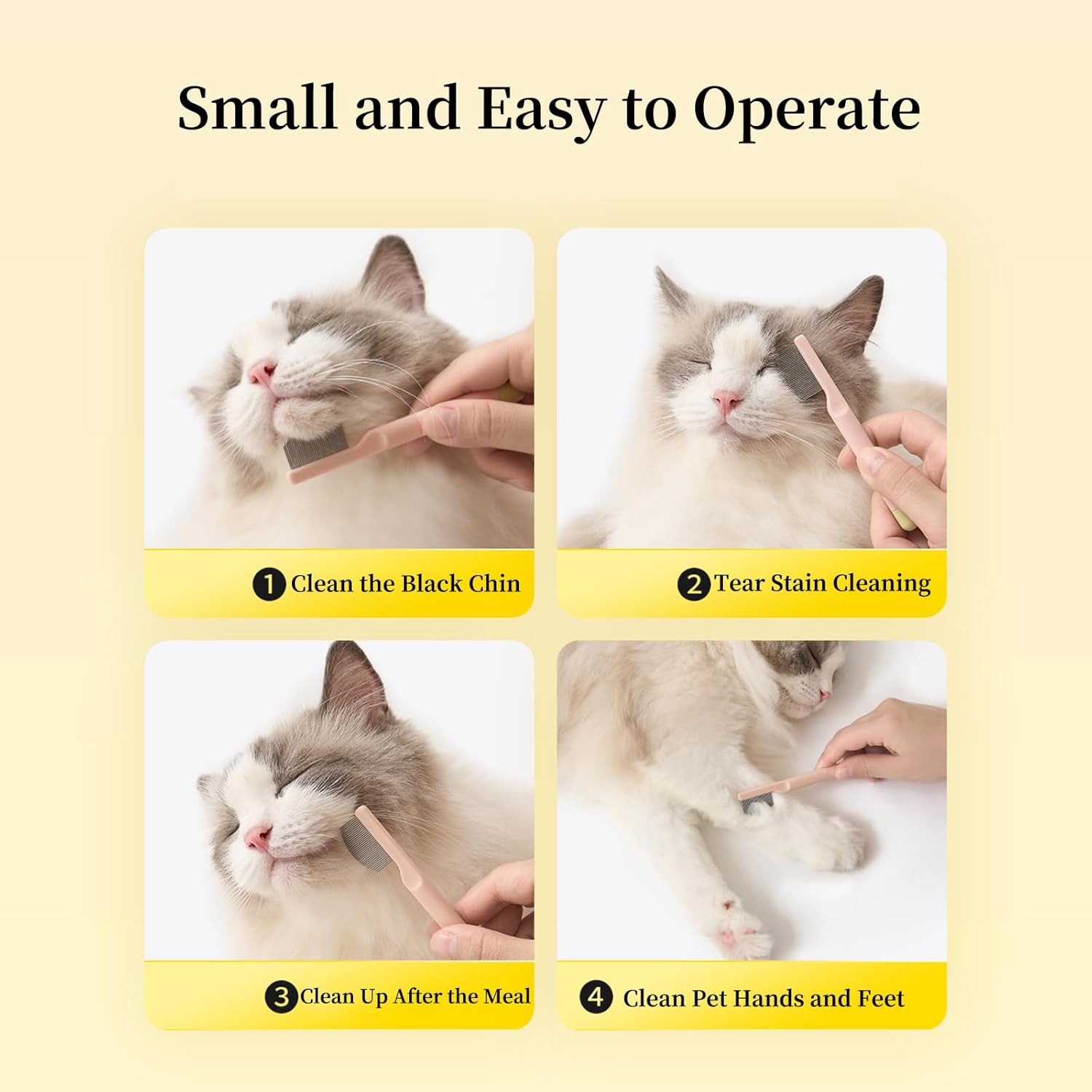 Small and Easy to Operate

1 Clean the Black Chin

2 Tear Stain Cleaning

3 Clean Up After the Meal

4 Clean Pet Hands and Feet