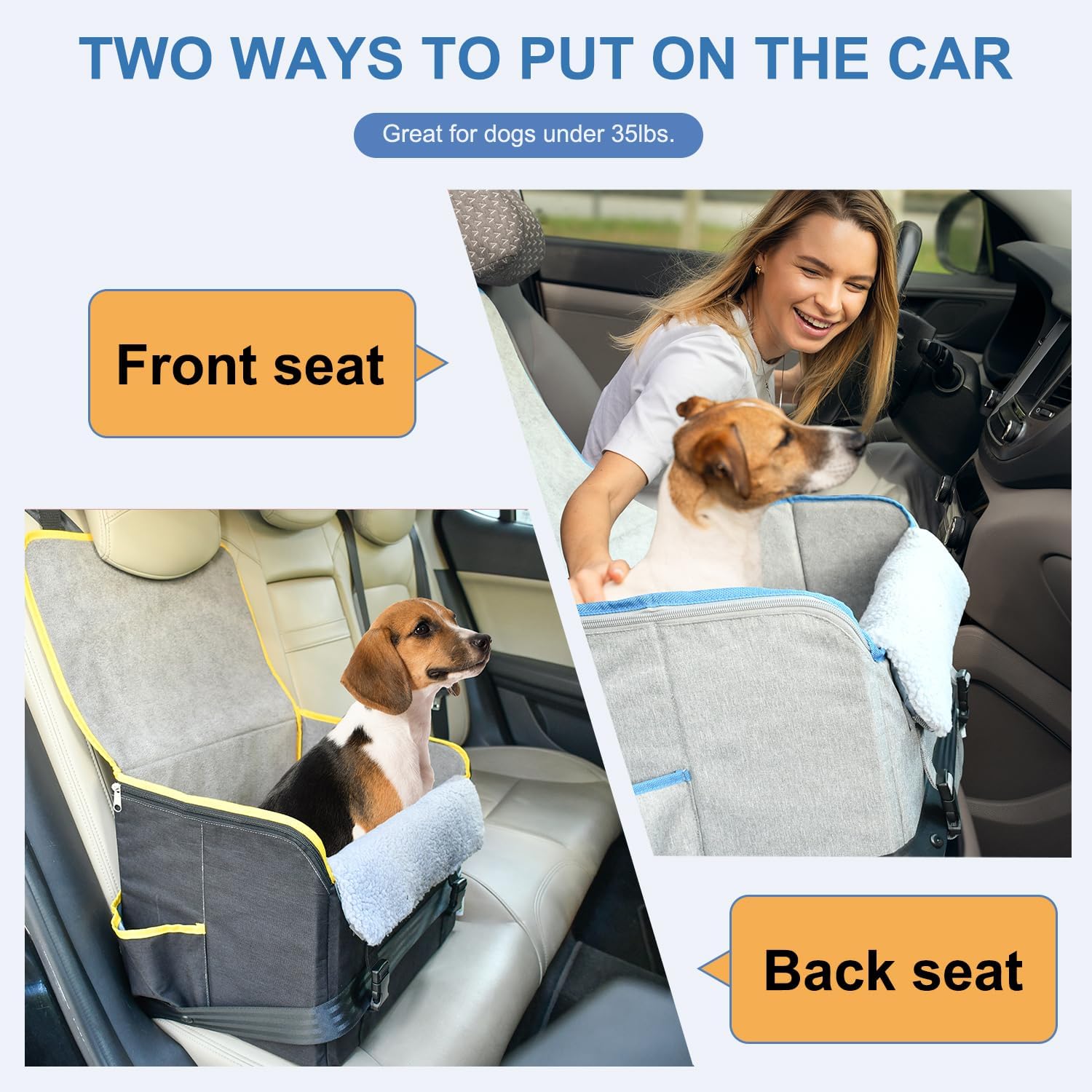 TWO WAYS TO PUT ON THE CAR

Great for dogs under 35lbs.

Front seat

Back seat