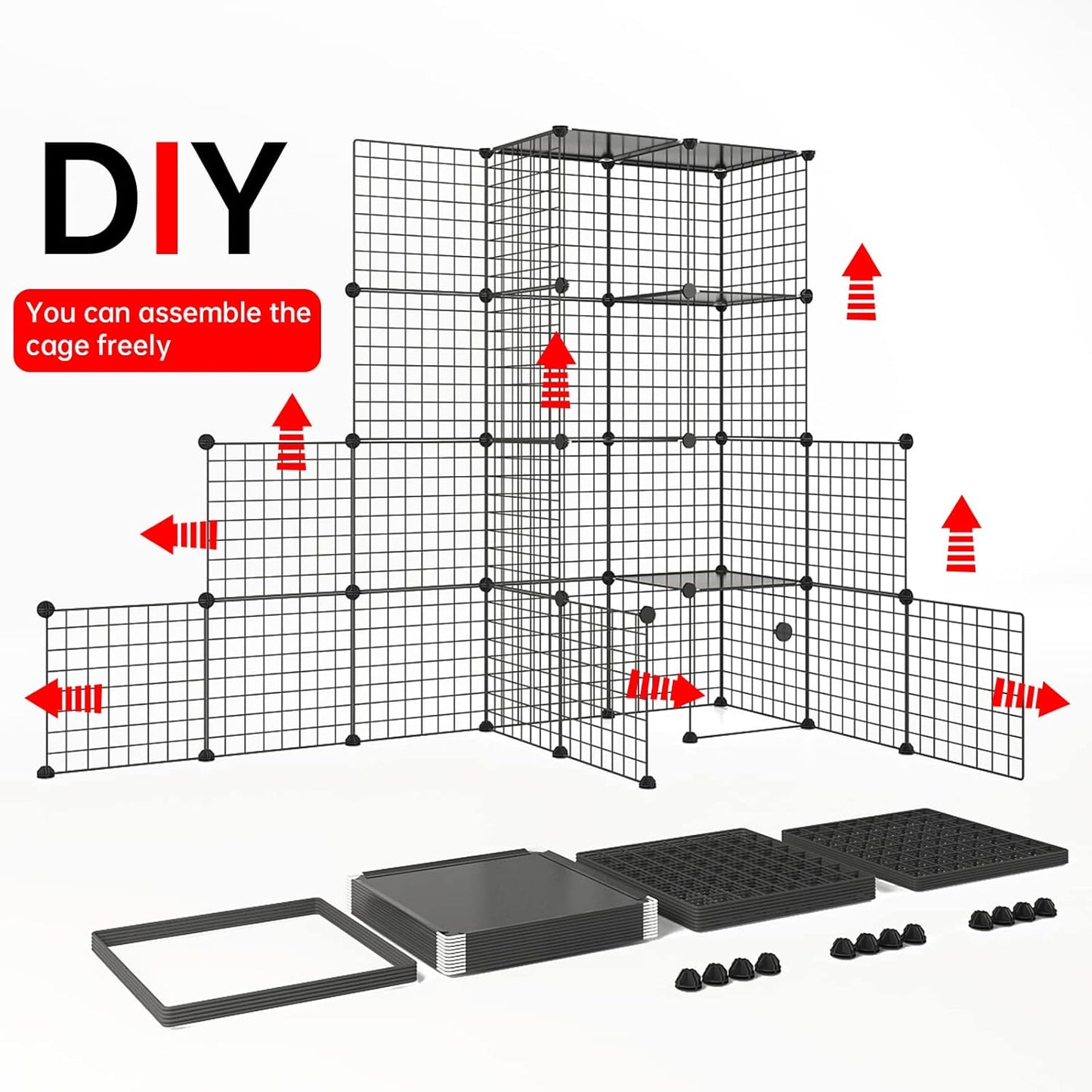 DIY

You can assemble the cage freely