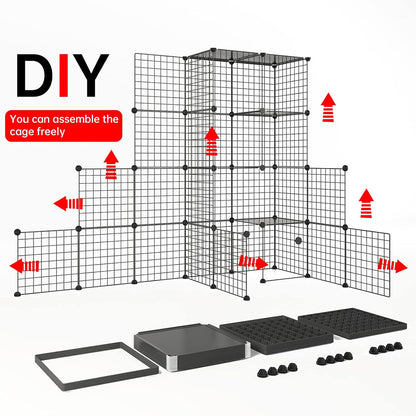 DIY

You can assemble the cage freely