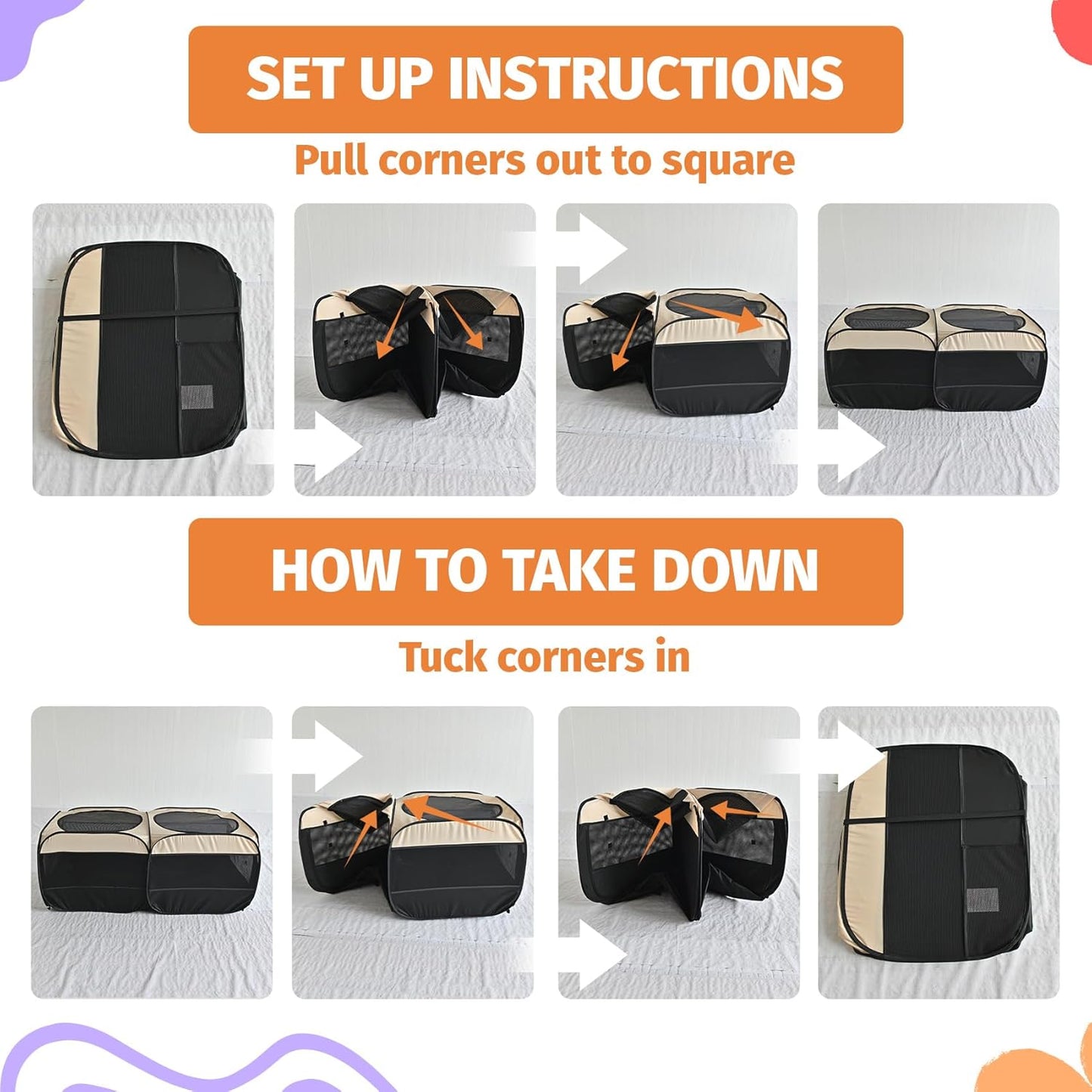 SET UP INSTRUCTIONS

Pull corners out to square

HOW TO TAKE DOWN

Tuck corners in