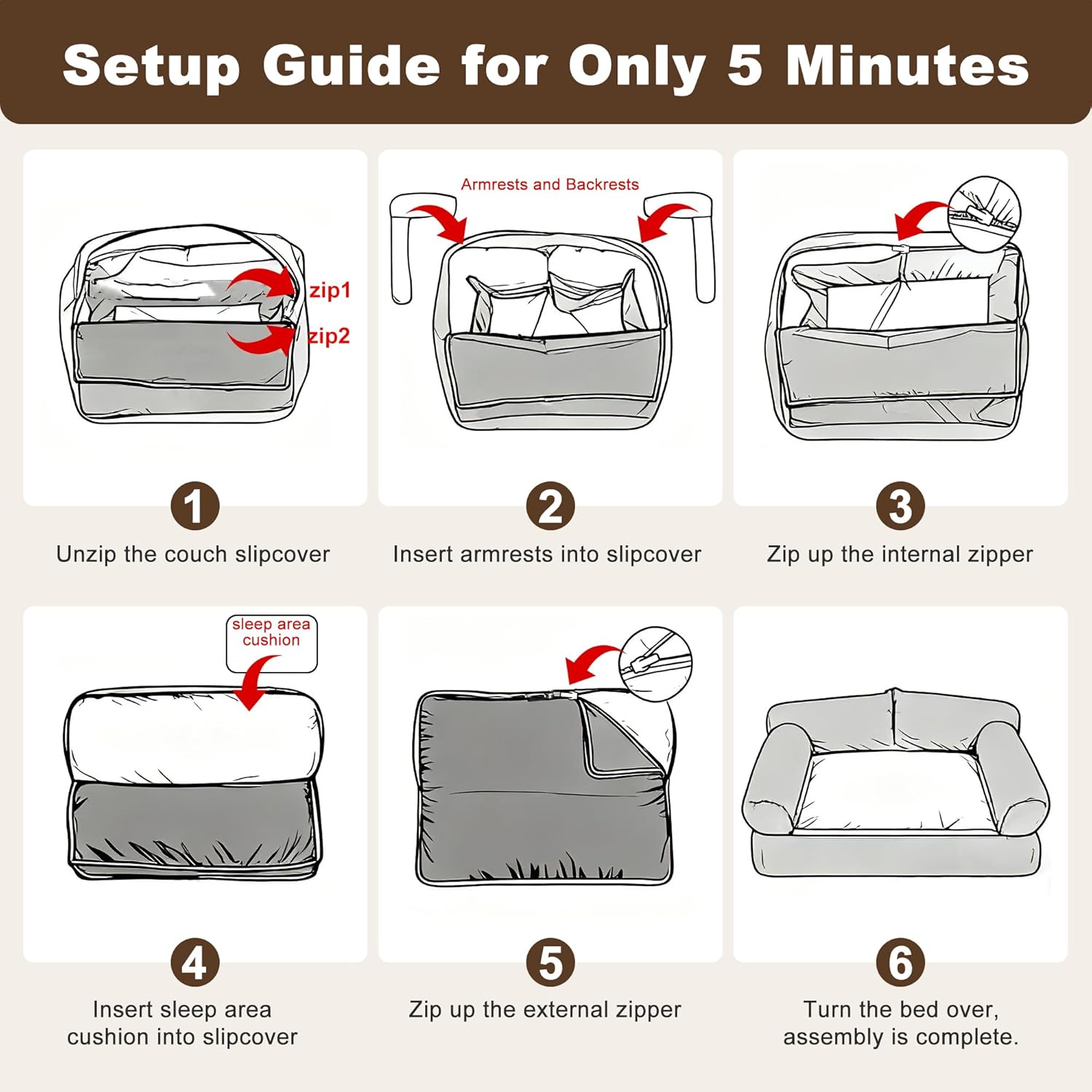 Setup Guide for Only 5 Minutes

zip1
zip2

1
Unzip the couch slipcover

Armrests and Backrests

2
Insert armrests into slipcover

3
Zip up the internal zipper

sleep area cushion

4
Insert sleep area cushion into slipcover

5
Zip up the external zipper

6
Turn the bed over, assembly is complete.