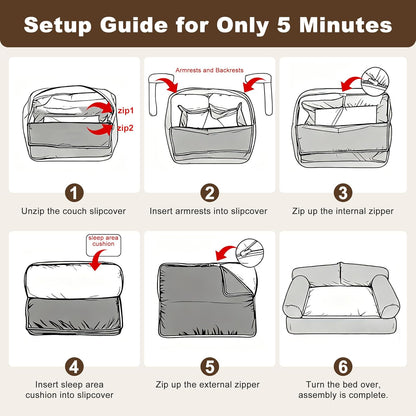 Setup Guide for Only 5 Minutes

zip1
zip2

1
Unzip the couch slipcover

Armrests and Backrests

2
Insert armrests into slipcover

3
Zip up the internal zipper

sleep area cushion

4
Insert sleep area cushion into slipcover

5
Zip up the external zipper

6
Turn the bed over, assembly is complete.