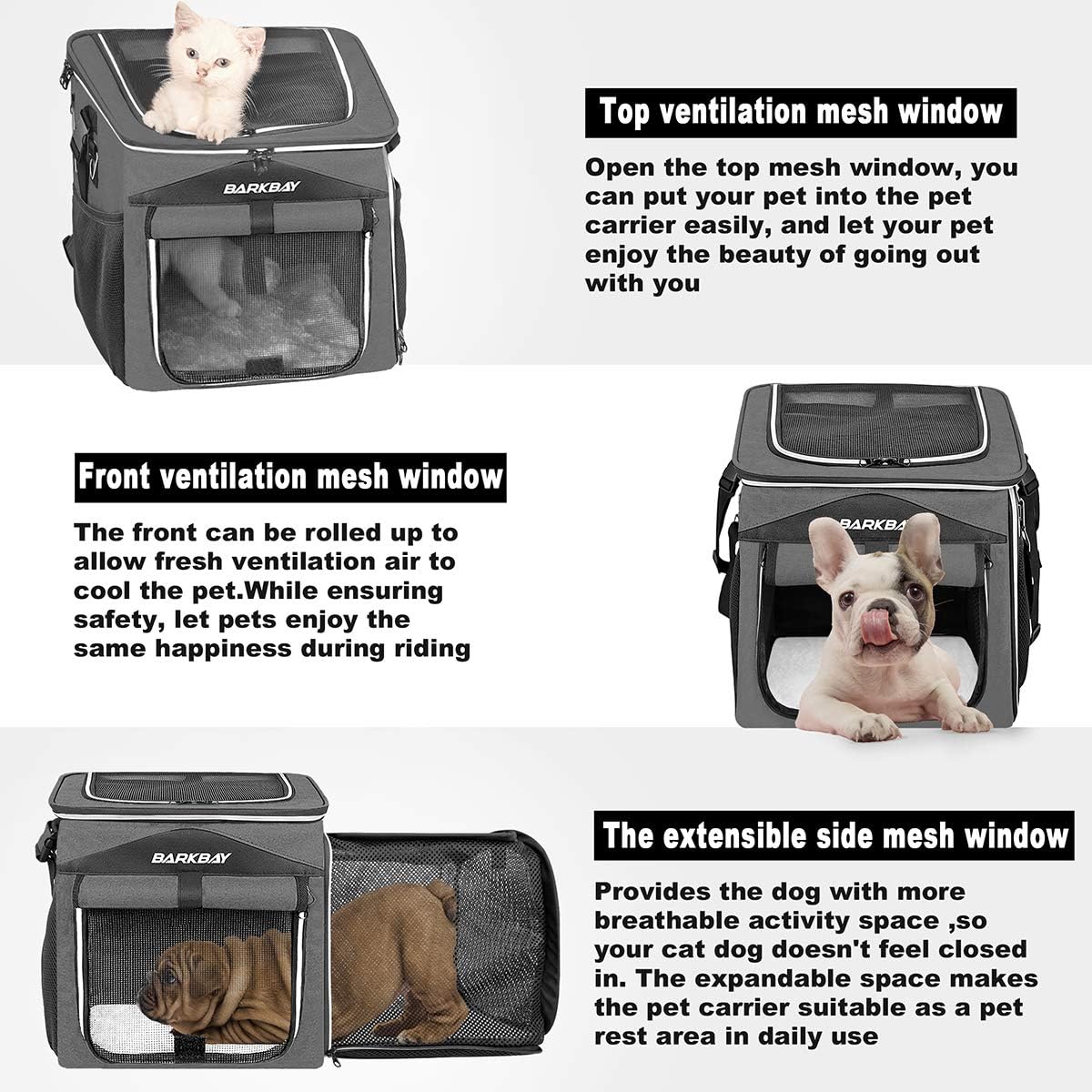 BARKBAY

Top ventilation mesh window

Open the top mesh window, you can put your pet into the pet carrier easily, and let your pet enjoy the beauty of going out with you

Front ventilation mesh window

The front can be rolled up to allow fresh ventilation air to cool the pet.While ensuring safety, let pets enjoy the same happiness during riding

BARKBA

BARKBAY

The extensible side mesh window

Provides the dog with more breathable activity space ,so your cat dog doesn't feel closed in. The expandable space makes the pet carrier suitable as a pet rest area in daily use