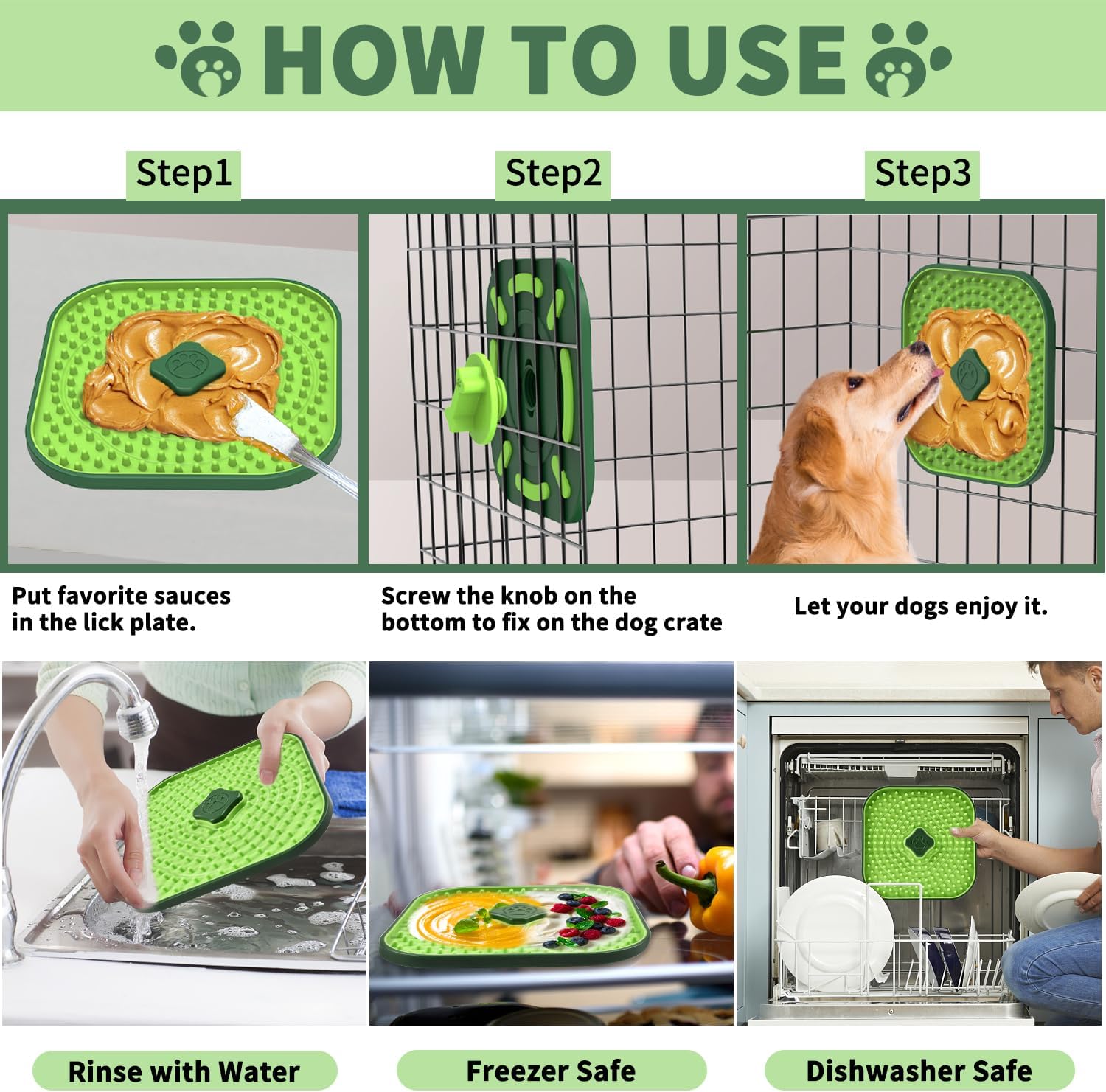 HOW TO USE

Step1

Step2

Step3

Put favorite sauces in the lick plate.

Screw the knob on the bottom to fix on the dog crate

Let your dogs enjoy it.

Rinse with Water

Freezer Safe

Dishwasher Safe