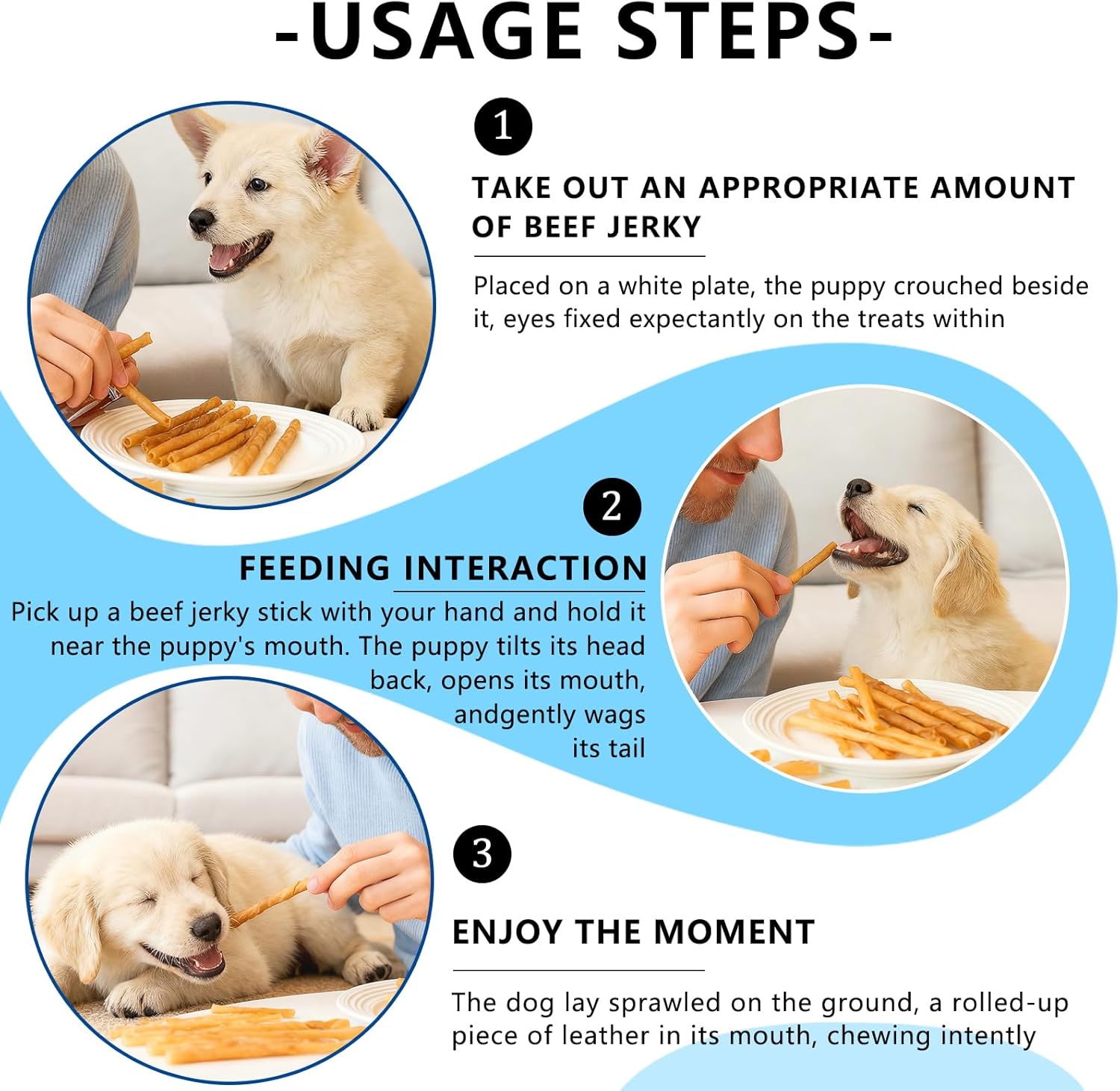 -USAGE STEPS-

1

TAKE OUT AN APPROPRIATE AMOUNT OF BEEF JERKY

Placed on a white plate, the puppy crouched beside it, eyes fixed expectantly on the treats within

2

FEEDING INTERACTION

Pick up a beef jerky stick with your hand and hold it near the puppy's mouth. The puppy tilts its head back, opens its mouth, andgently wags its tail

3

ENJOY THE MOMENT

The dog lay sprawled on the ground, a rolled-up piece of leather in its mouth, chewing intently