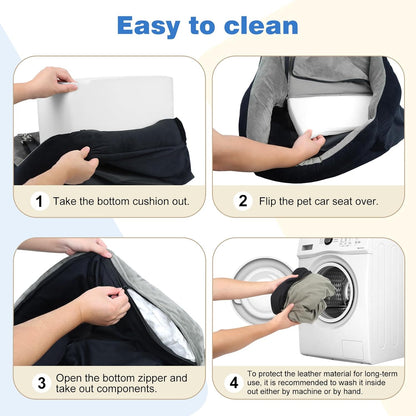 Easy to clean

1 Take the bottom cushion out.

2 Flip the pet car seat over.

3 Open the bottom zipper and take out components.

4 To protect the leather material for long-term use, it is recommended to wash it inside out either by machine or by hand.