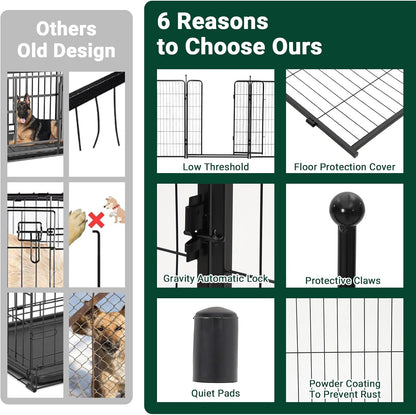 Others Old Design

6 Reasons to Choose Ours

Low Threshold

Floor Protection Cover

Gravity Automatic Lock

Protective Claws

Quiet Pads

Powder Coating To Prevent Rust