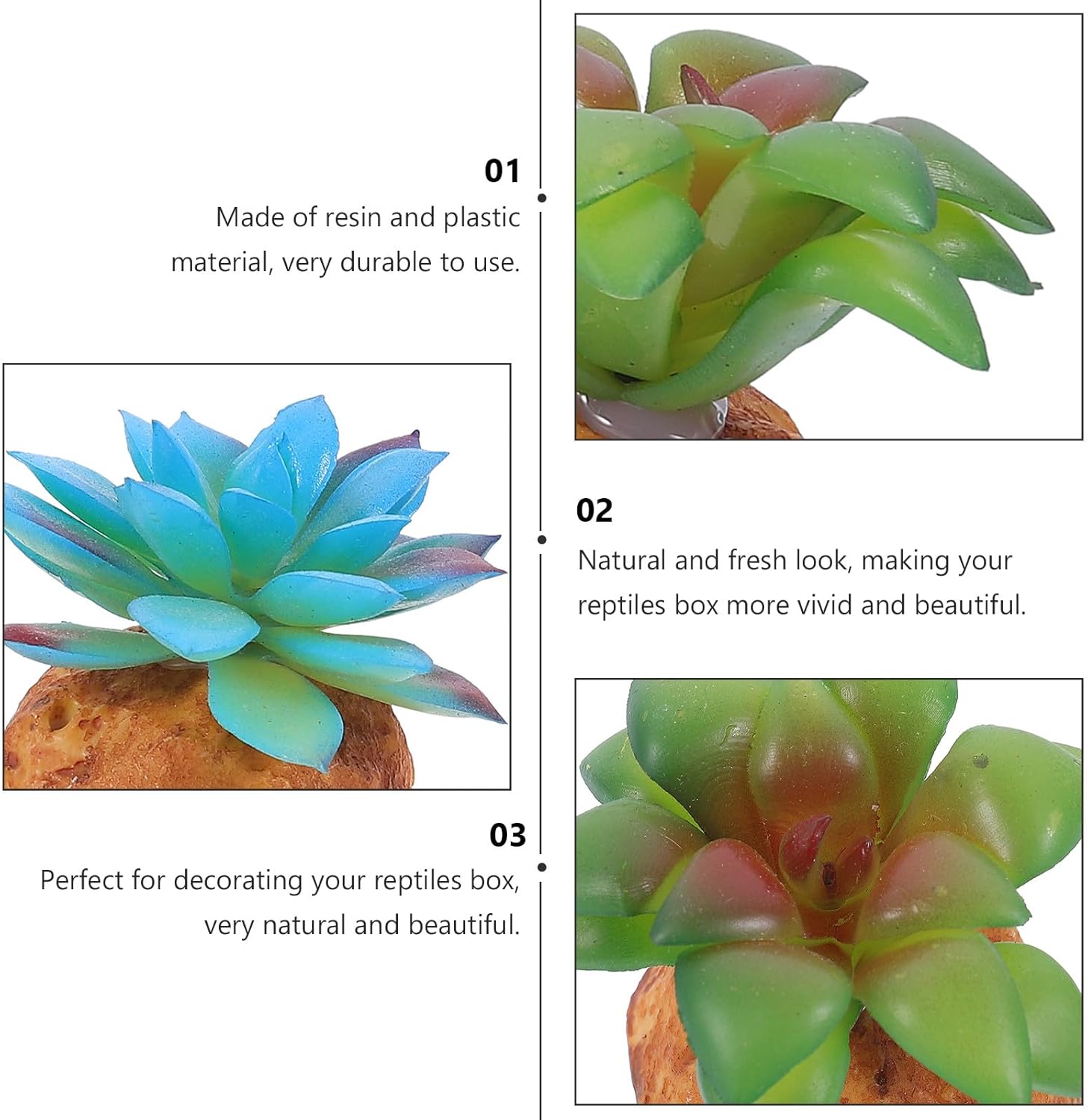 01
Made of resin and plastic material, very durable to use.

02
Natural and fresh look, making your reptiles box more vivid and beautiful.

03
Perfect for decorating your reptiles box, very natural and beautiful.