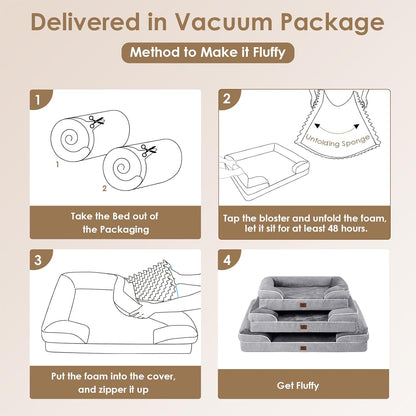 Delivered in Vacuum Package

Method to Make it Fluffy

1

1

2

Take the Bed out of the Packaging

2

Unfolding Sponge

Tap the bloster and unfold the foam, let it sit for at least 48 hours.

3

Put the foam into the cover, and zipper it up

4

Get Fluffy