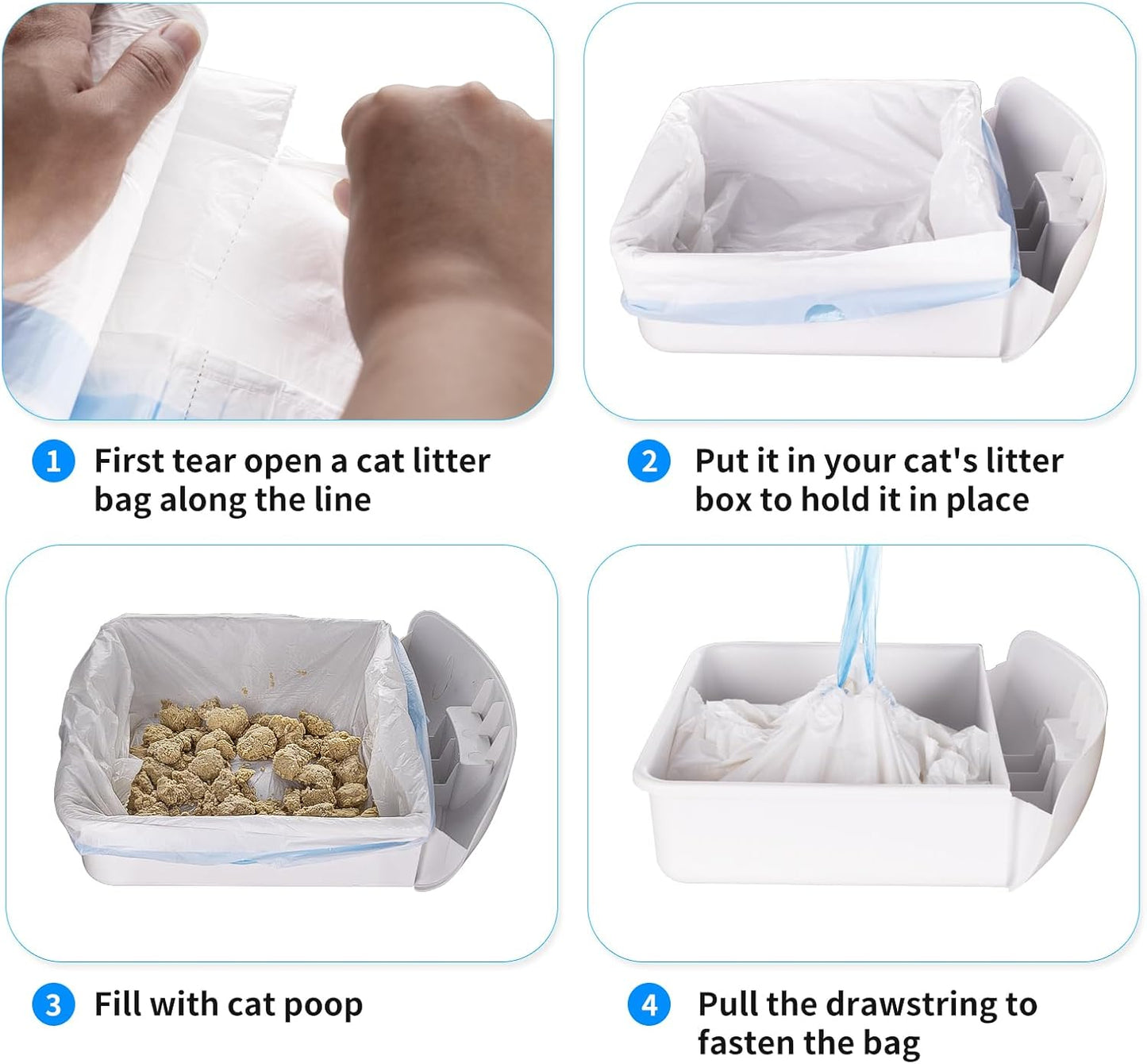 1 First tear open a cat litter bag along the line

2 Put it in your cat's litter box to hold it in place

3 Fill with cat poop

4 Pull the drawstring to fasten the bag