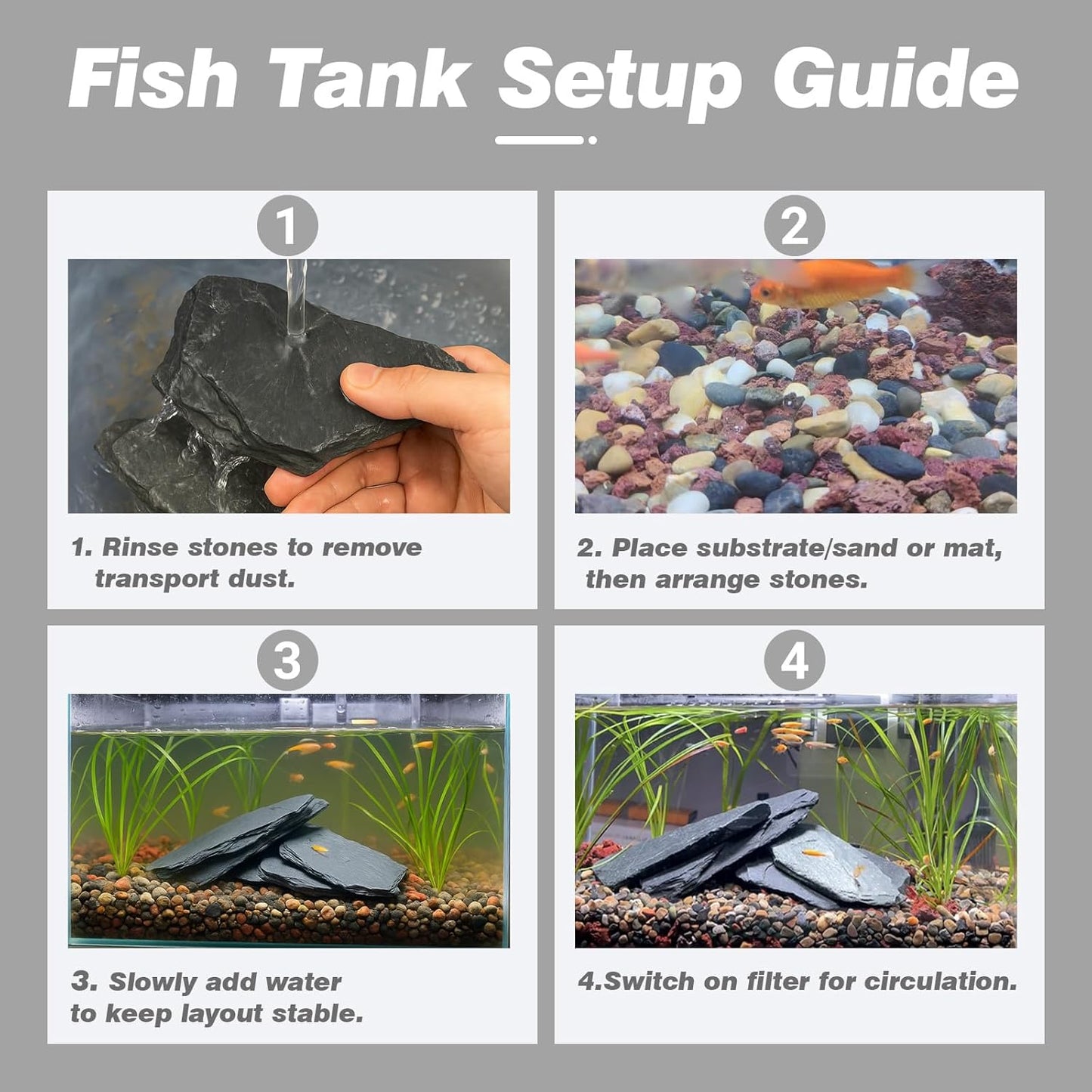 Fish Tank Setup Guide

1

1. Rinse stones to remove transport dust.

2

2. Place substrate/sand or mat, then arrange stones.

3

3. Slowly add water to keep layout stable.

4

4.Switch on filter for circulation.