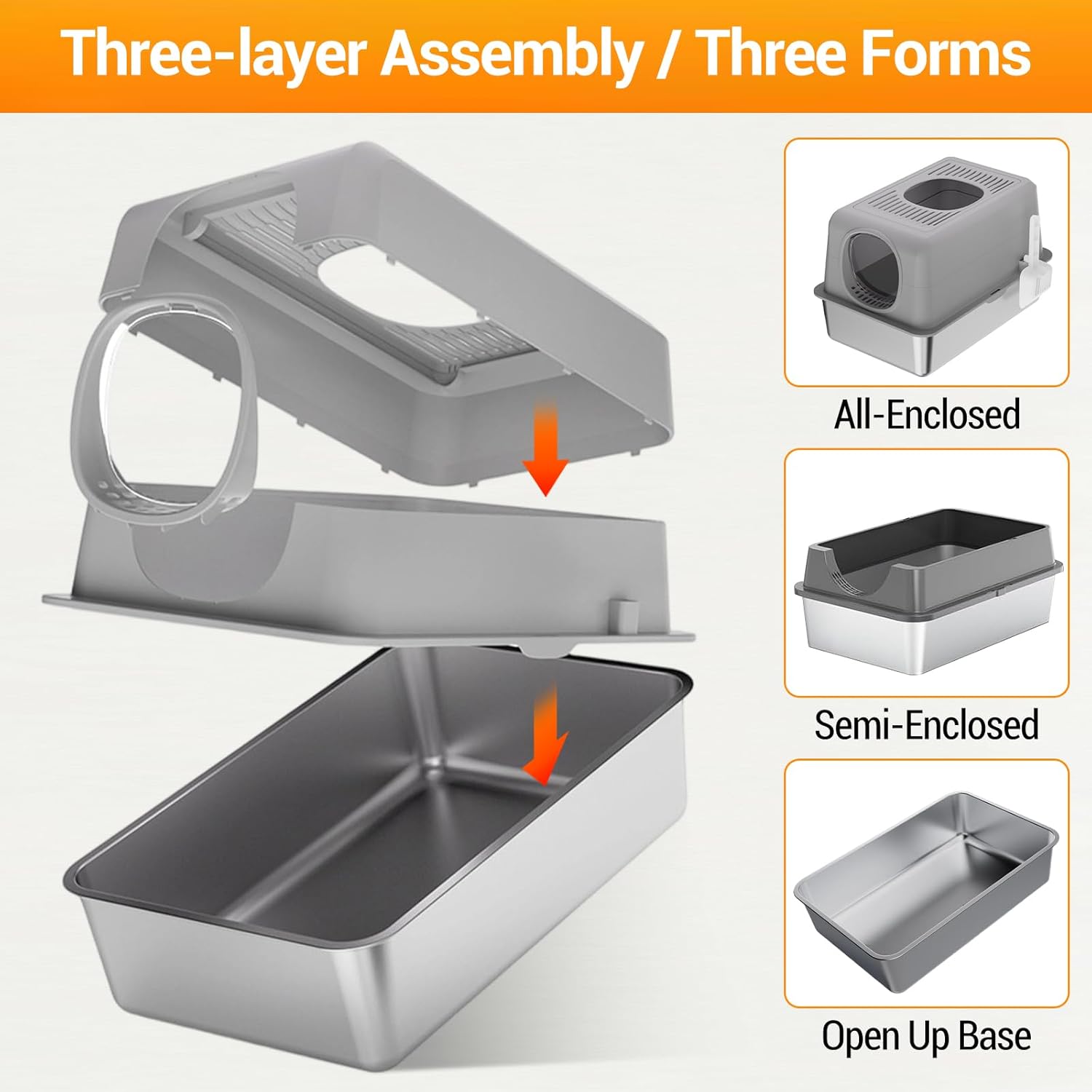 Three-layer Assembly / Three Forms

All-Enclosed

Semi-Enclosed

Open Up Base