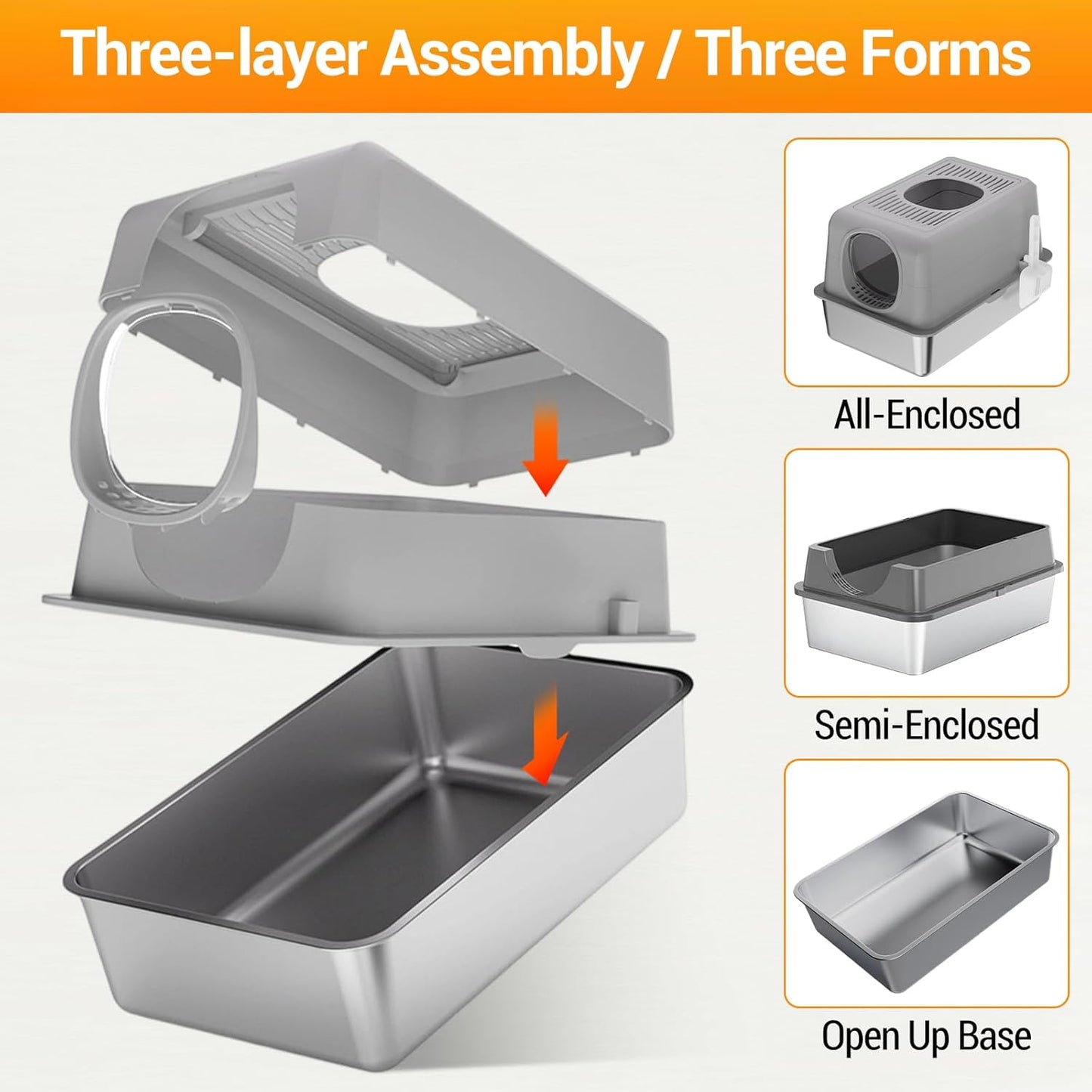 Three-layer Assembly / Three Forms

All-Enclosed

Semi-Enclosed

Open Up Base