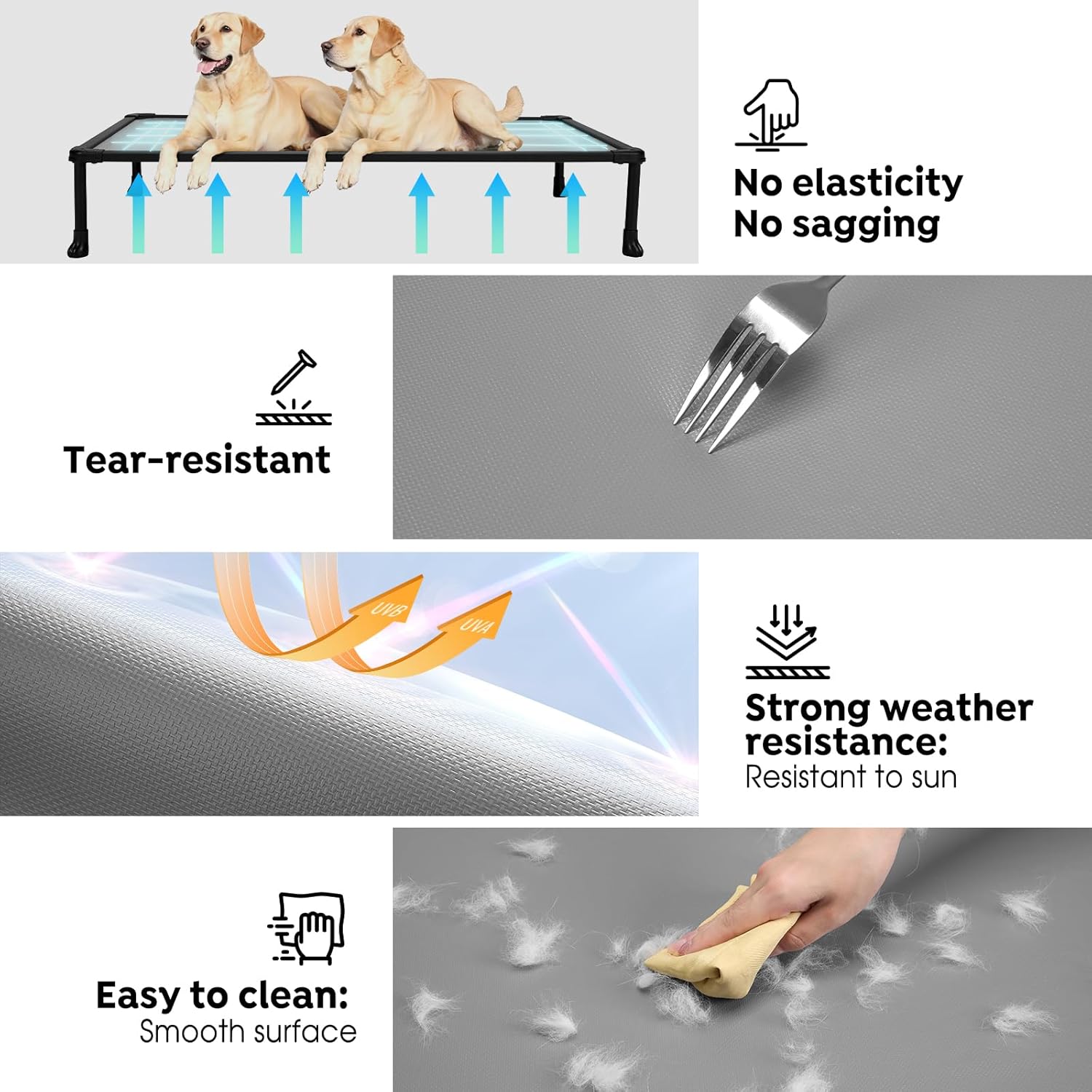 No elasticity
No sagging

Tear-resistant

UVB
UVA

Strong weather resistance:
Resistant to sun

Easy to clean:
Smooth surface