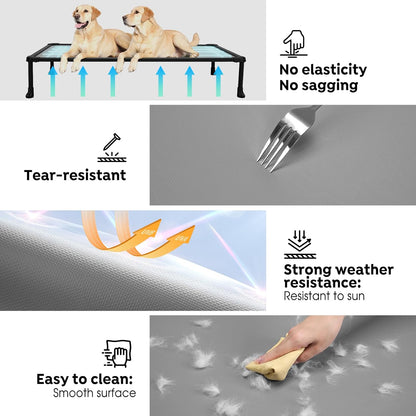 No elasticity
No sagging

Tear-resistant

Strong weather resistance:
Resistant to sun

Easy to clean:
Smooth surface