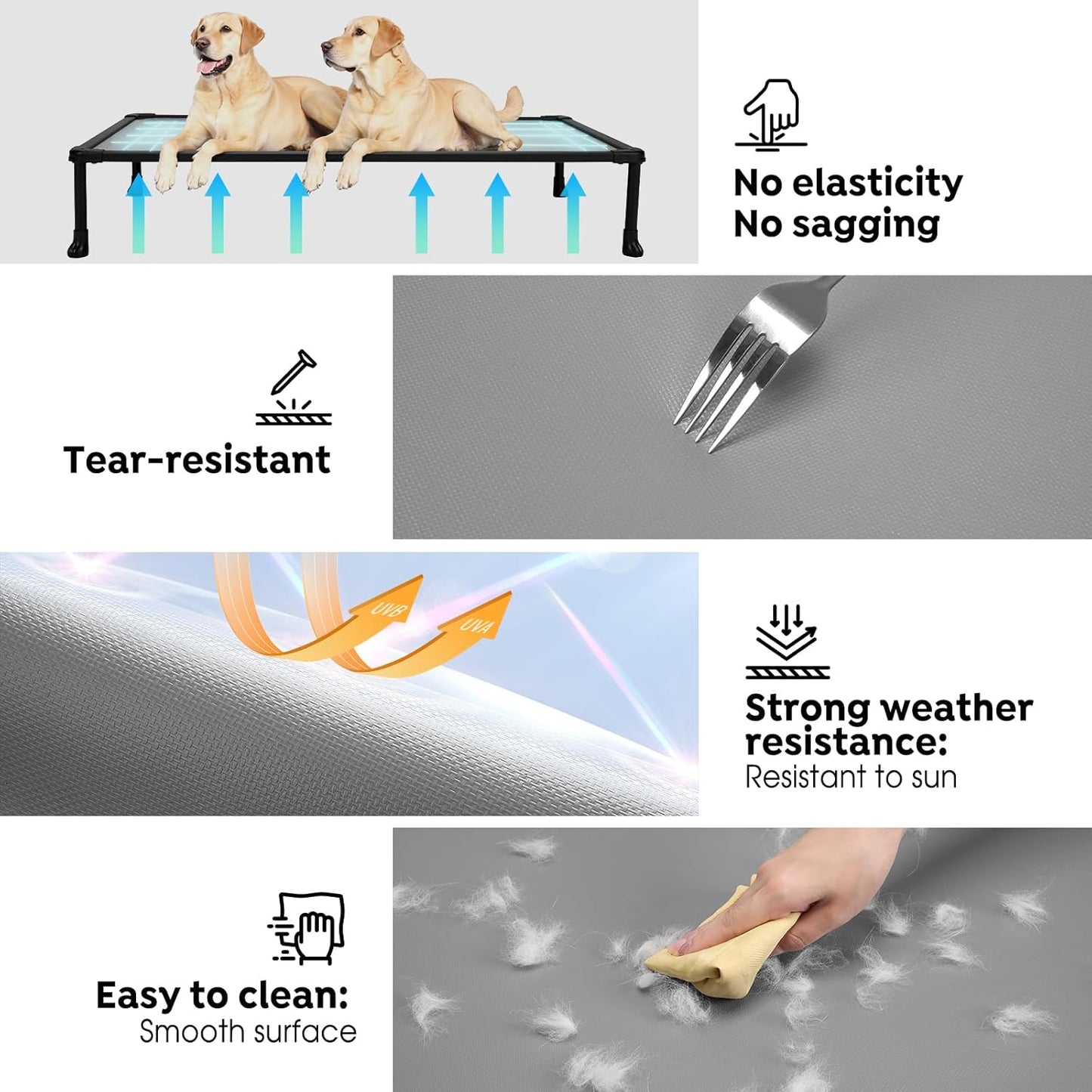 No elasticity
No sagging

Tear-resistant

UVB
UVA

Strong weather resistance:
Resistant to sun

Easy to clean:
Smooth surface