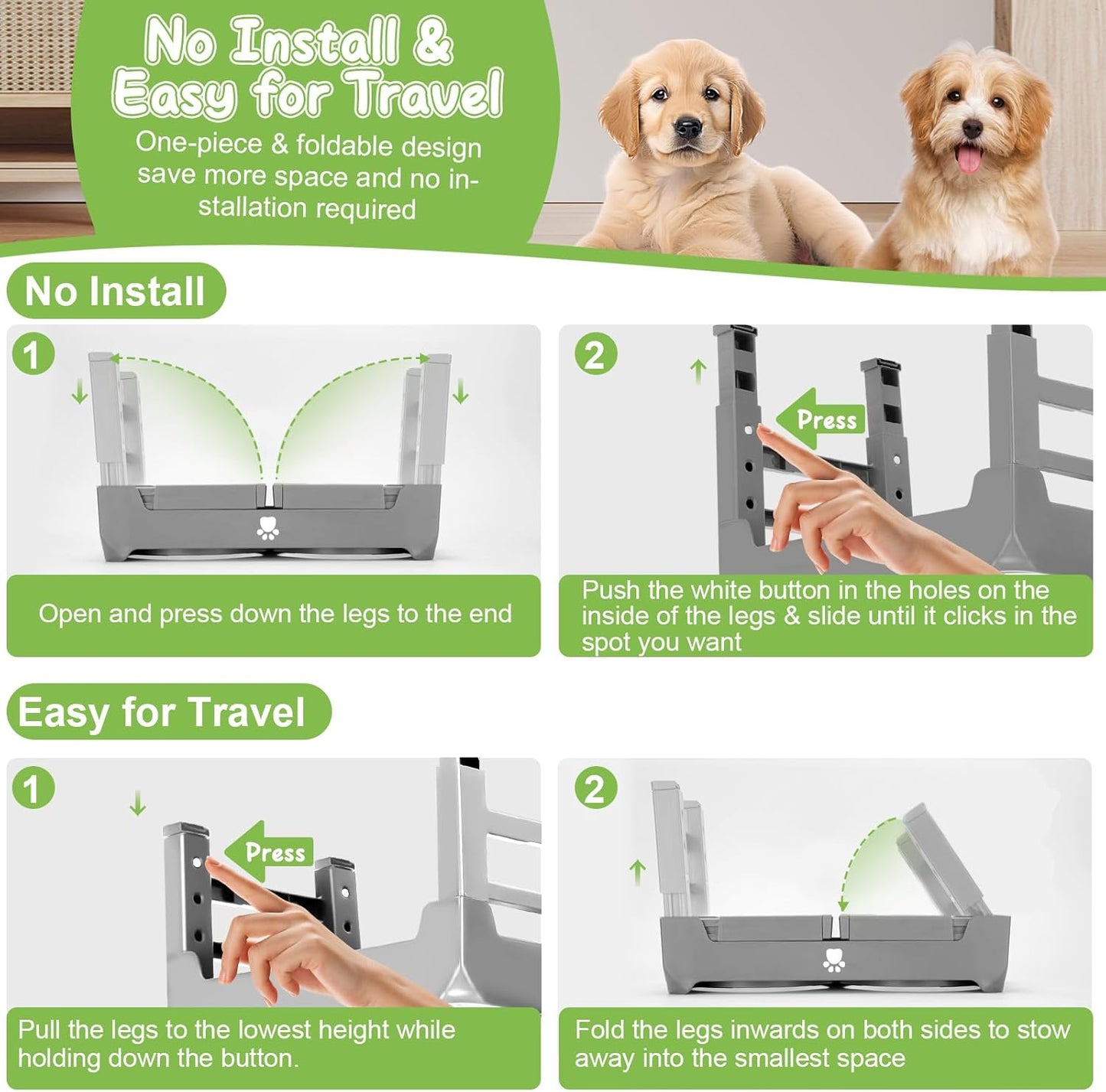 No Install & Easy for Travel

One-piece & foldable design save more space and no installation required

No Install

1

Open and press down the legs to the end

2

Press

Push the white button in the holes on the inside of the legs & slide until it clicks in the spot you want

Easy for Travel

1

Press

Pull the legs to the lowest height while holding down the button.

2

Fold the legs inwards on both sides to stow away into the smallest space