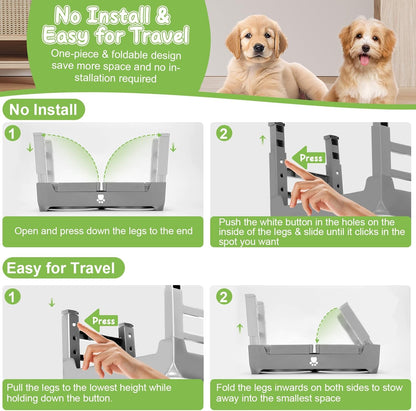 No Install & Easy for Travel

One-piece & foldable design save more space and no installation required

No Install

1

Open and press down the legs to the end

2

Press

Push the white button in the holes on the inside of the legs & slide until it clicks in the spot you want

Easy for Travel

1

Press

Pull the legs to the lowest height while holding down the button.

2

Fold the legs inwards on both sides to stow away into the smallest space