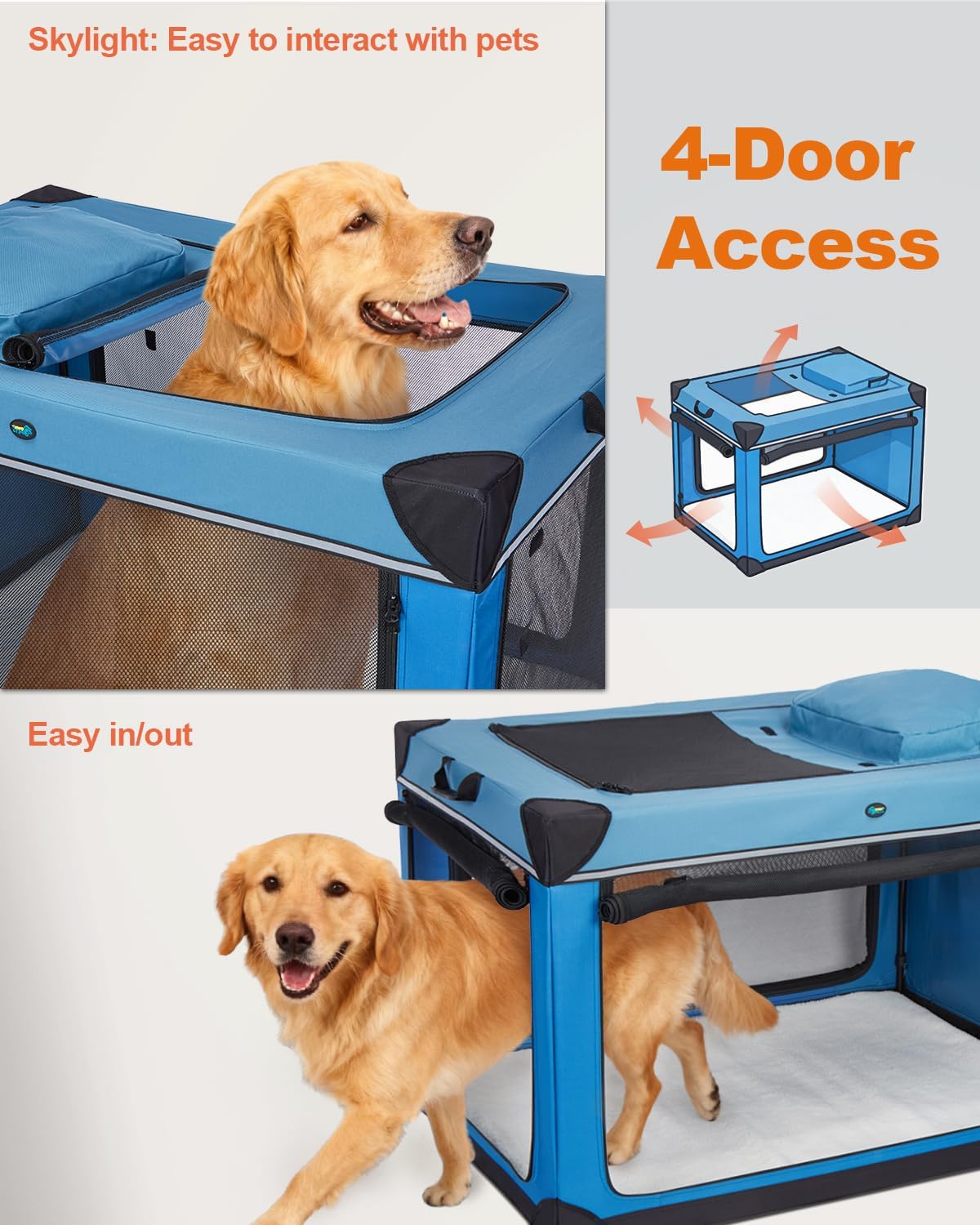 Skylight: Easy to interact with pets

4-Door Access

Easy in/out