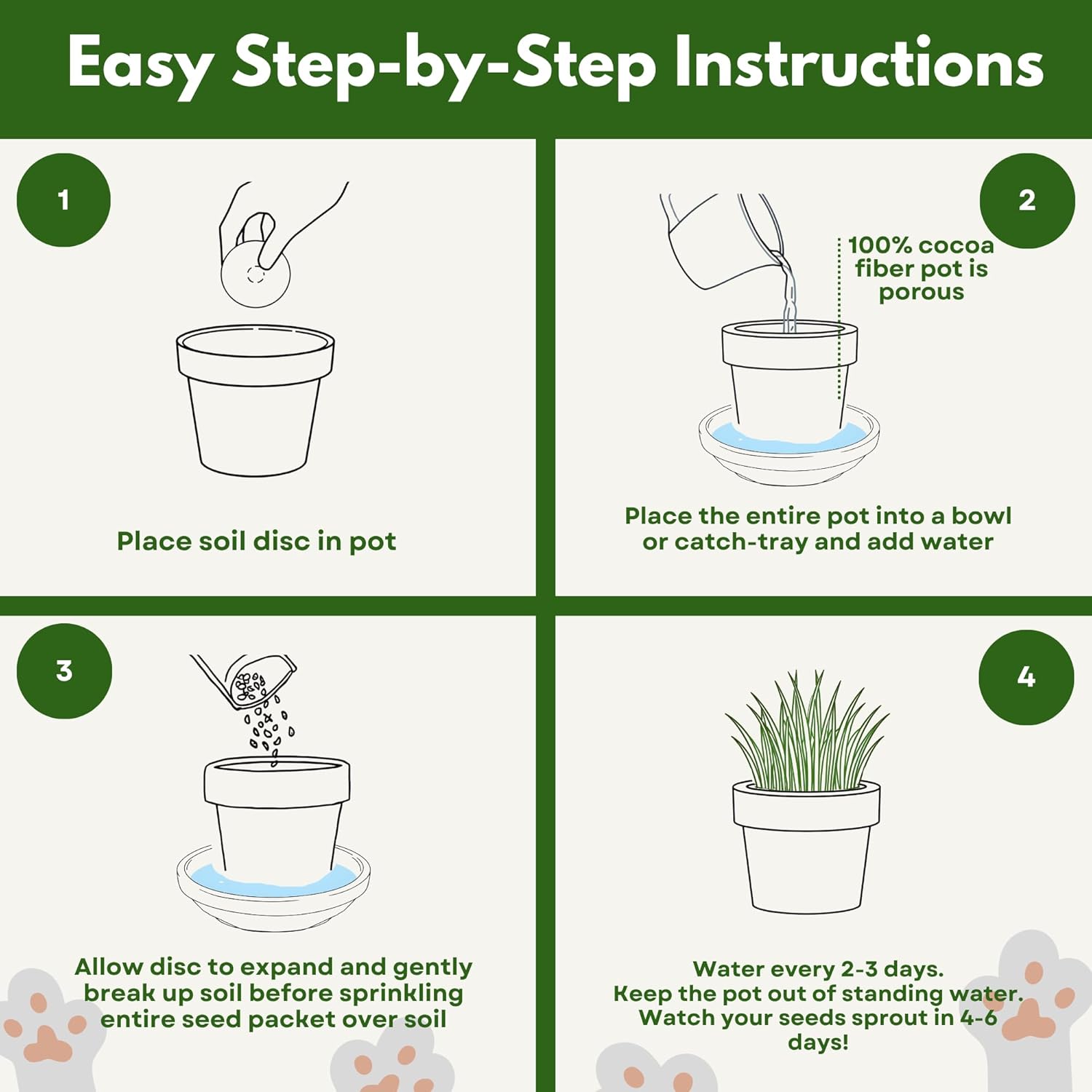 Easy Step-by-Step Instructions

1

Place soil disc in pot

2

100% cocoa fiber pot is porous

Place the entire pot into a bowl or catch-tray and add water

3

Allow disc to expand and gently break up soil before sprinkling entire seed packet over soil

4

Water every 2-3 days.
Keep the pot out of standing water.
Watch your seeds sprout in 4-6 days!