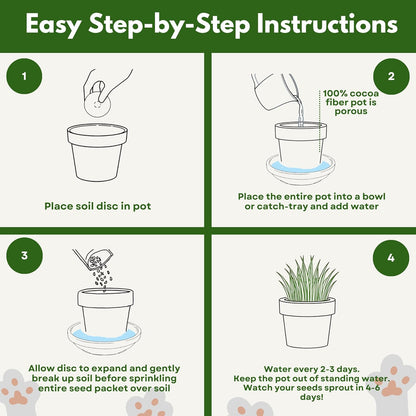 Easy Step-by-Step Instructions

1

Place soil disc in pot

2

100% cocoa fiber pot is porous

Place the entire pot into a bowl or catch-tray and add water

3

Allow disc to expand and gently break up soil before sprinkling entire seed packet over soil

4

Water every 2-3 days. Keep the pot out of standing water. Watch your seeds sprout in 4-6 days!