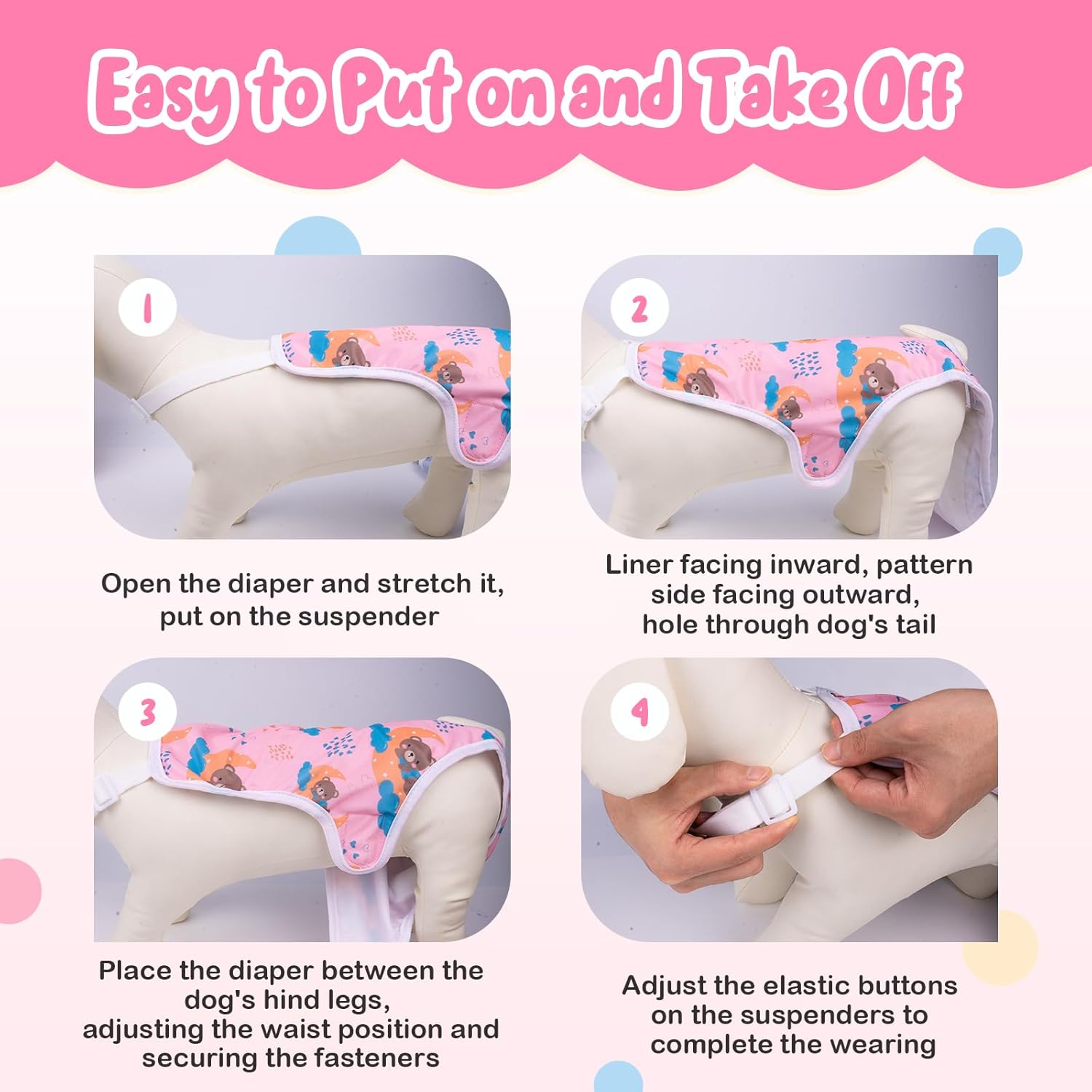 Easy to Put on and Take Off

1

Open the diaper and stretch it, put on the suspender

2

Liner facing inward, pattern side facing outward, hole through dog's tail

3

Place the diaper between the dog's hind legs, adjusting the waist position and securing the fasteners

4

Adjust the elastic buttons on the suspenders to complete the wearing