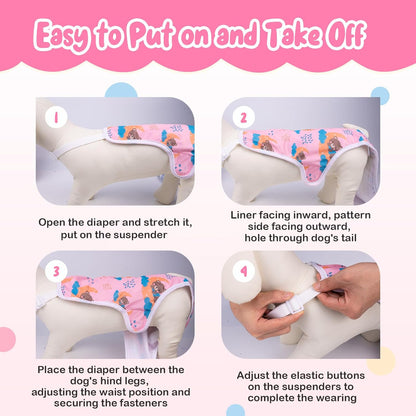 Easy to Put on and Take Off

1

Open the diaper and stretch it, put on the suspender

2

Liner facing inward, pattern side facing outward, hole through dog's tail

3

Place the diaper between the dog's hind legs, adjusting the waist position and securing the fasteners

4

Adjust the elastic buttons on the suspenders to complete the wearing