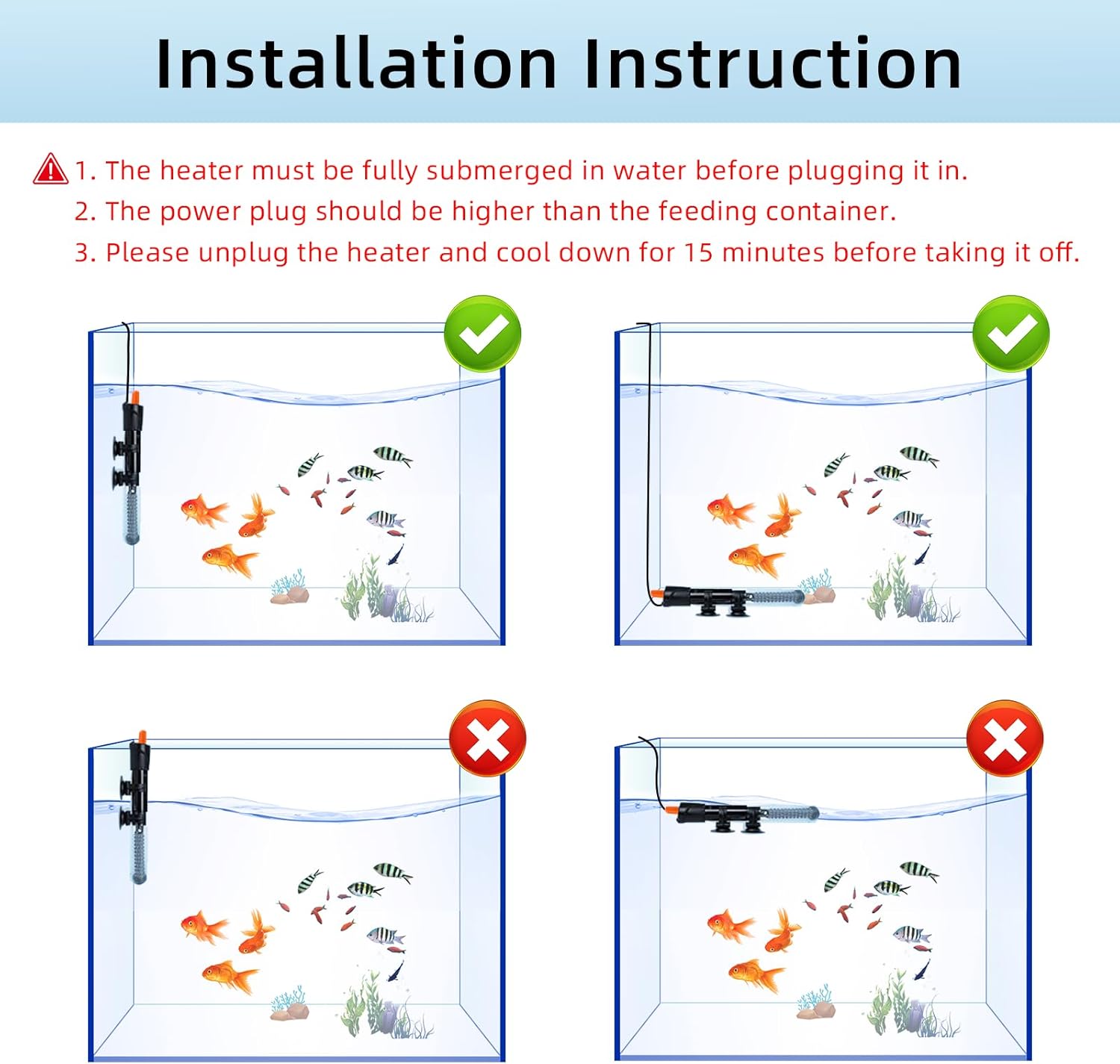 Installation Instruction

1. The heater must be fully submerged in water before plugging it in.
2. The power plug should be higher than the feeding container.
3. Please unplug the heater and cool down for 15 minutes before taking it off.