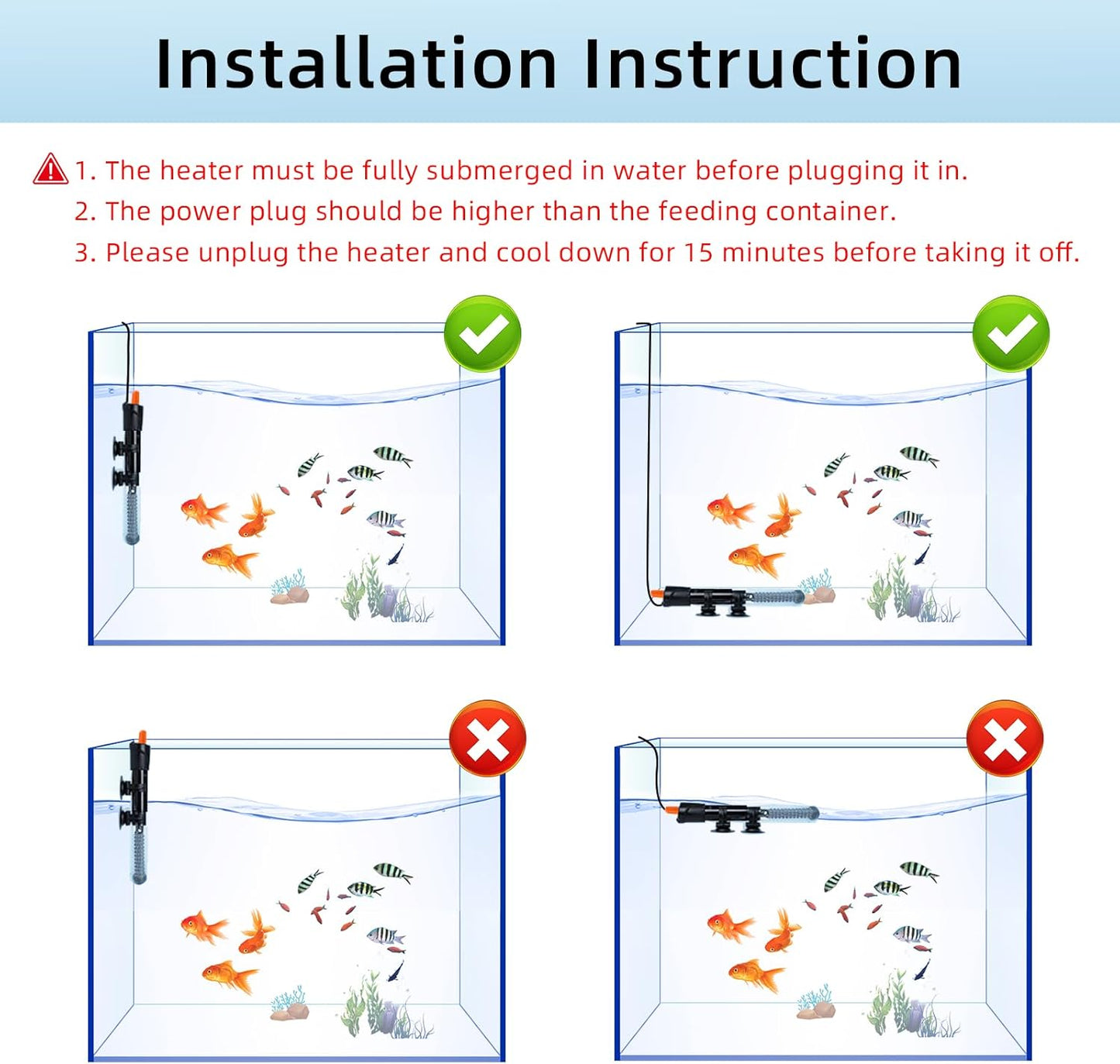 Installation Instruction

1. The heater must be fully submerged in water before plugging it in.
2. The power plug should be higher than the feeding container.
3. Please unplug the heater and cool down for 15 minutes before taking it off.