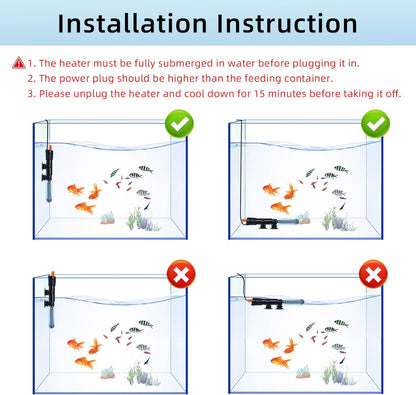 Installation Instruction

1. The heater must be fully submerged in water before plugging it in.
2. The power plug should be higher than the feeding container.
3. Please unplug the heater and cool down for 15 minutes before taking it off.