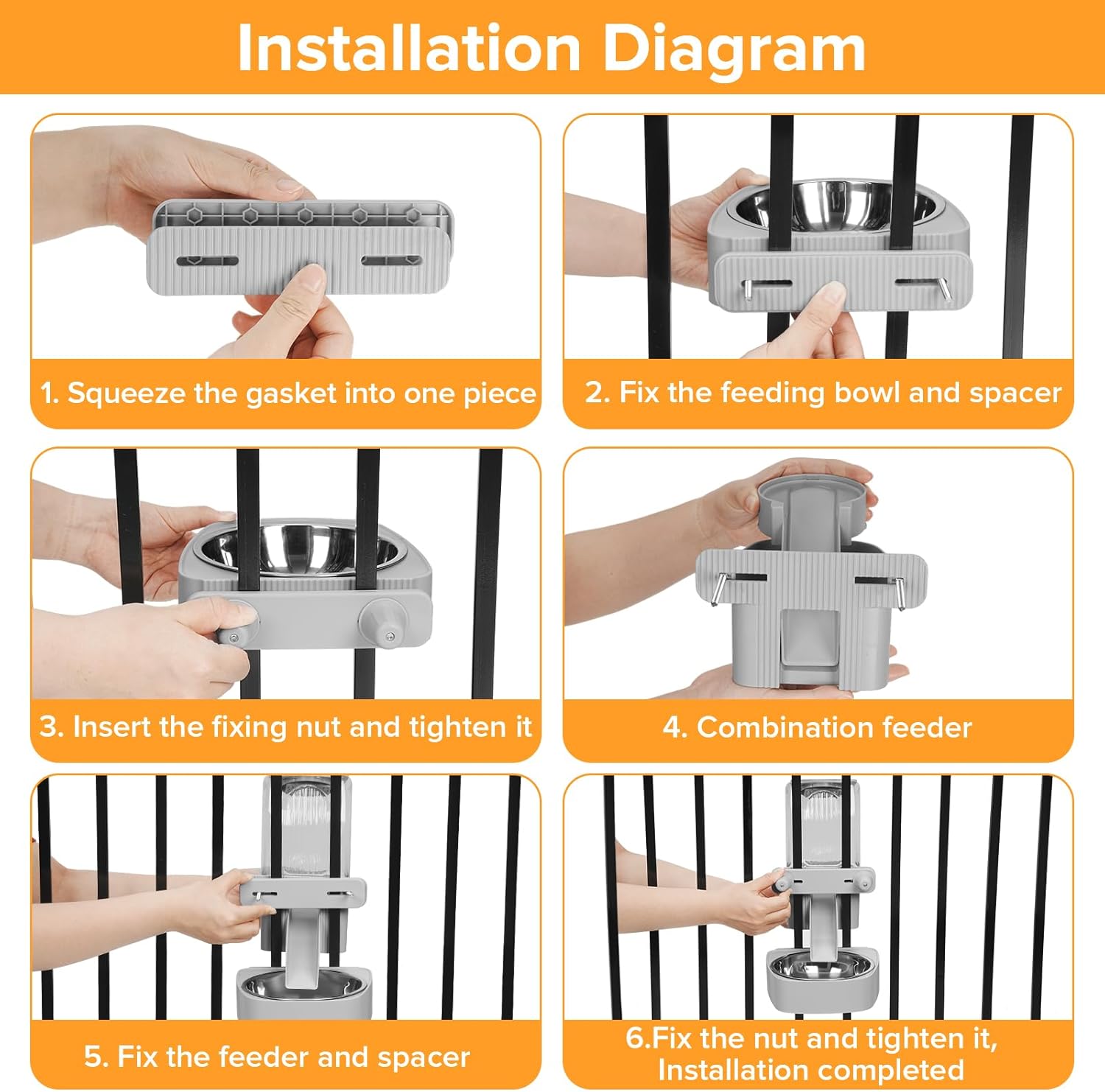 Installation Diagram

1. Squeeze the gasket into one piece

2. Fix the feeding bowl and spacer

3. Insert the fixing nut and tighten it

4. Combination feeder

5. Fix the feeder and spacer

6.Fix the nut and tighten it, Installation completed