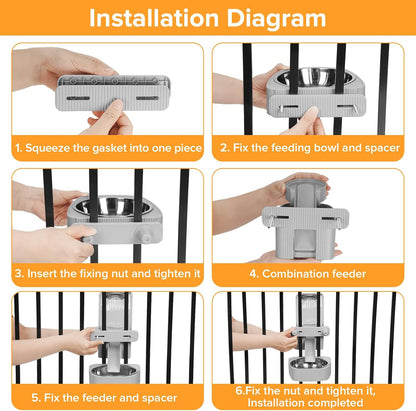 Installation Diagram

1. Squeeze the gasket into one piece

2. Fix the feeding bowl and spacer

3. Insert the fixing nut and tighten it

4. Combination feeder

5. Fix the feeder and spacer

6.Fix the nut and tighten it, Installation completed