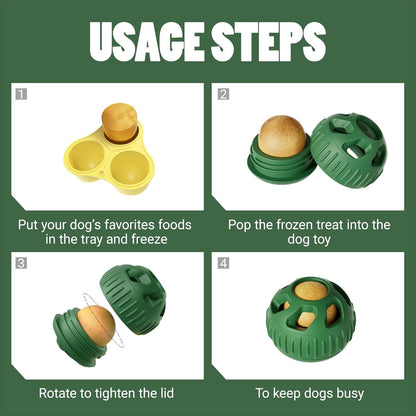 USAGE STEPS

1

Put your dog's favorites foods in the tray and freeze

2

Pop the frozen treat into the dog toy

3

Rotate to tighten the lid

4

To keep dogs busy