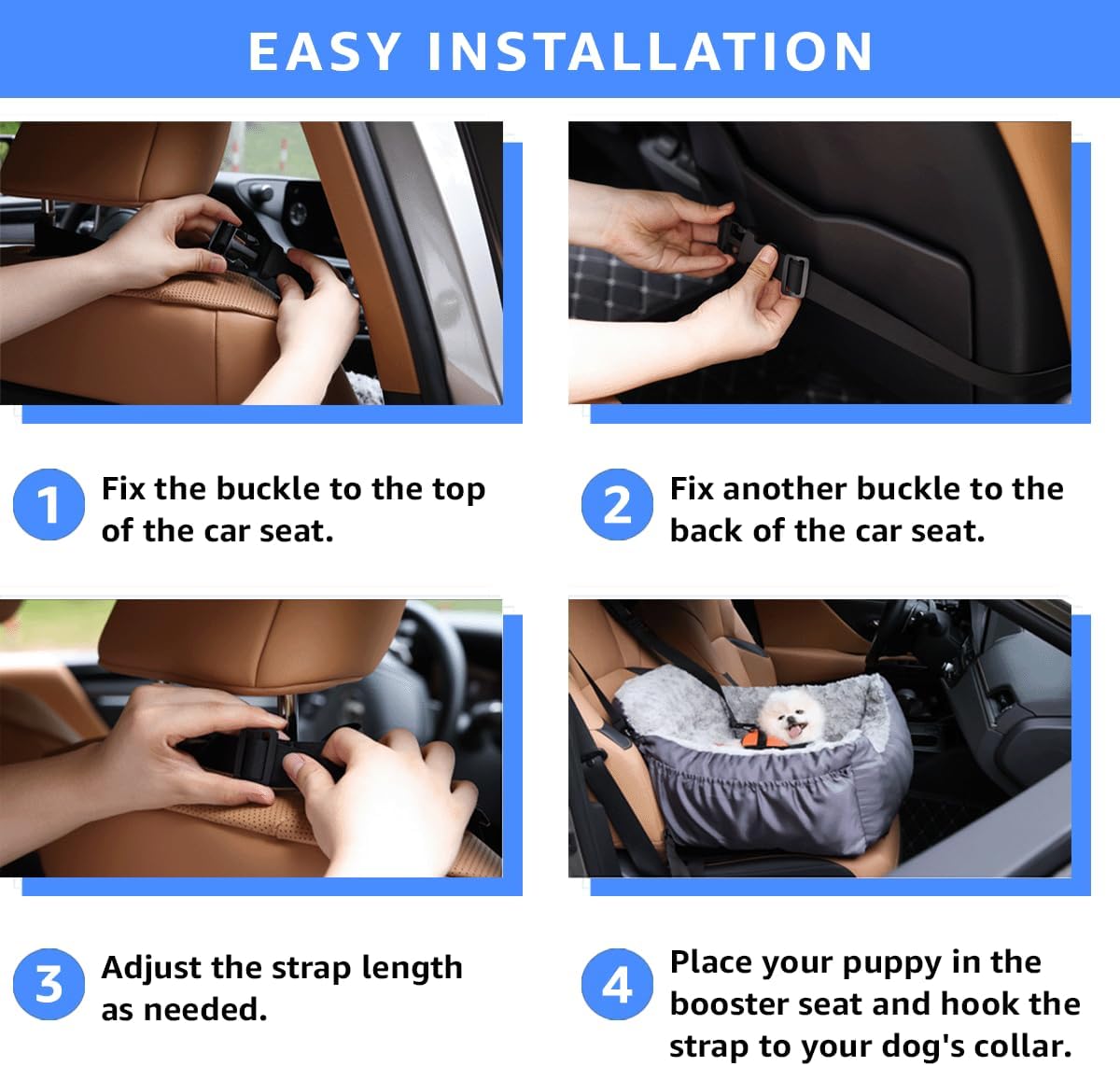 EASY INSTALLATION

1 Fix the buckle to the top of the car seat.

2 Fix another buckle to the back of the car seat.

3 Adjust the strap length as needed.

4 Place your puppy in the booster seat and hook the strap to your dog's collar.