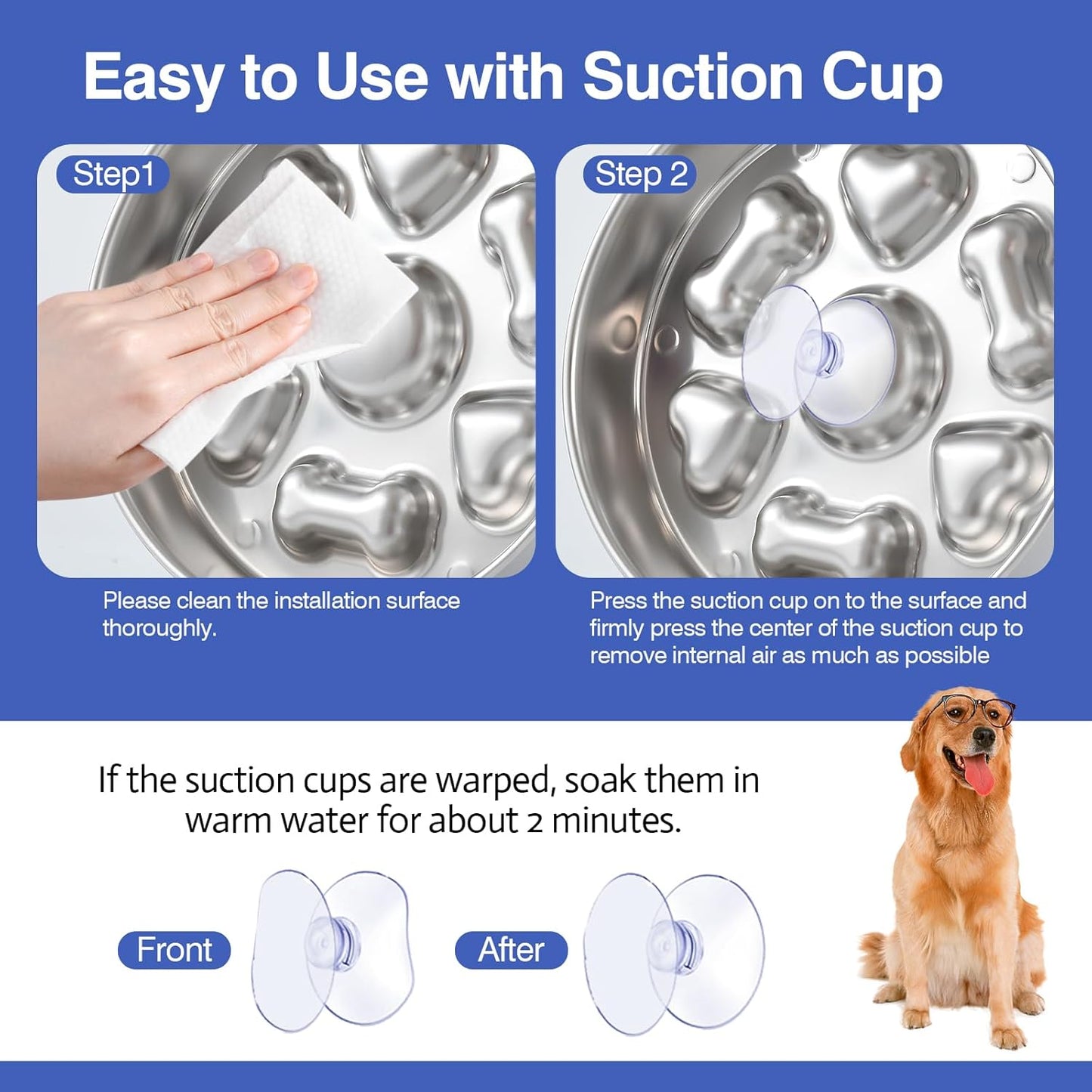 Easy to Use with Suction Cup

Step1

Please clean the installation surface thoroughly.

Step 2

Press the suction cup on to the surface and firmly press the center of the suction cup to remove internal air as much as possible

If the suction cups are warped, soak them in warm water for about 2 minutes.

Front

After