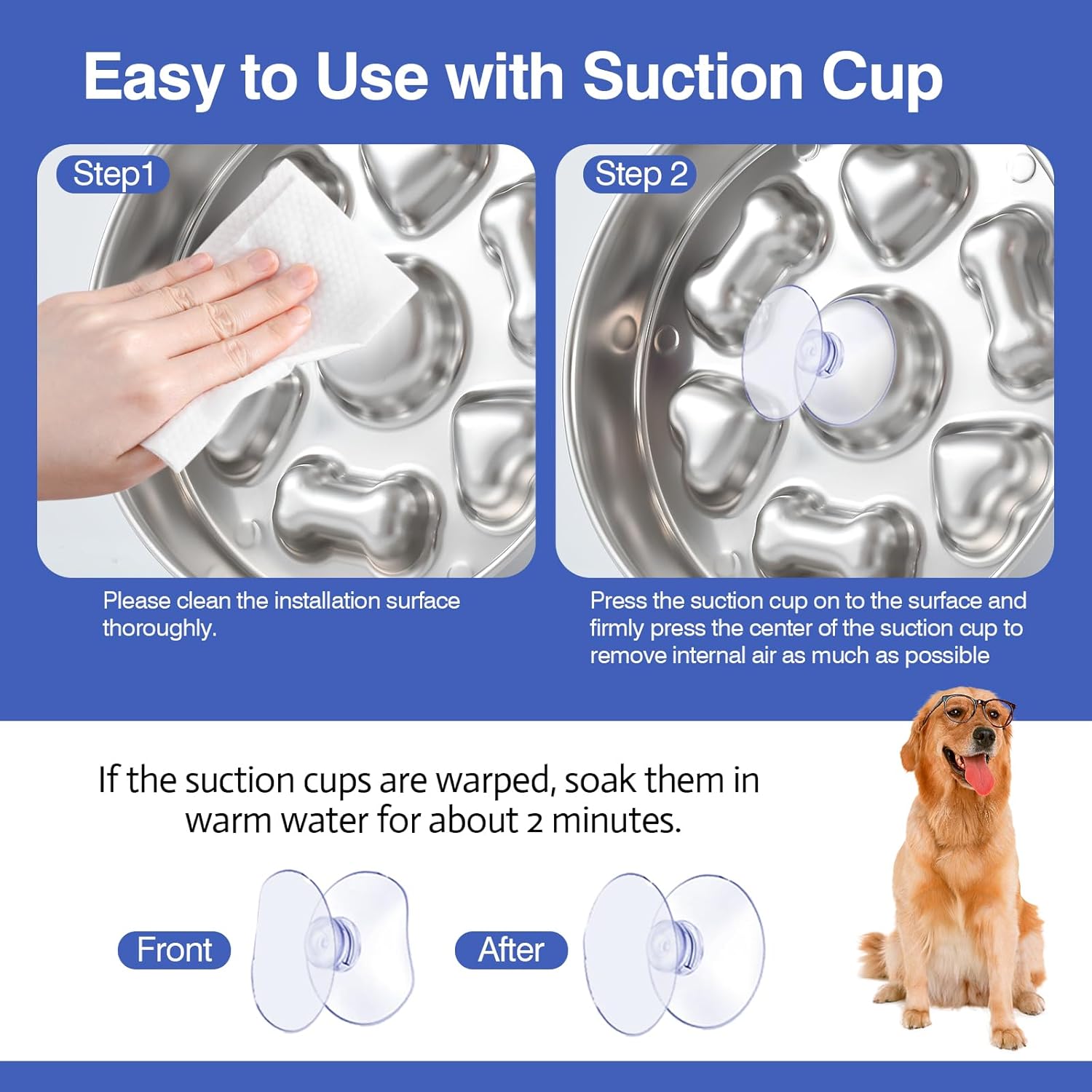 Easy to Use with Suction Cup

Step1

Please clean the installation surface thoroughly.

Step 2

Press the suction cup on to the surface and firmly press the center of the suction cup to remove internal air as much as possible

If the suction cups are warped, soak them in warm water for about 2 minutes.

Front

After