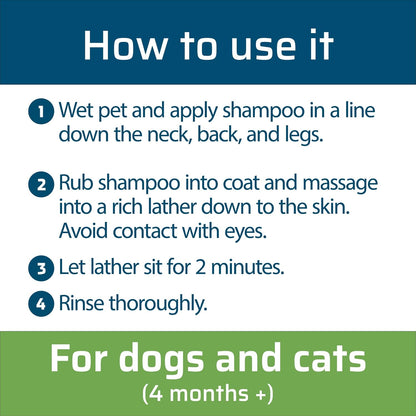 How to use it

1 Wet pet and apply shampoo in a line down the neck, back, and legs.

2 Rub shampoo into coat and massage into a rich lather down to the skin. Avoid contact with eyes.

3 Let lather sit for 2 minutes.

4 Rinse thoroughly.

For dogs and cats
(4 months +)