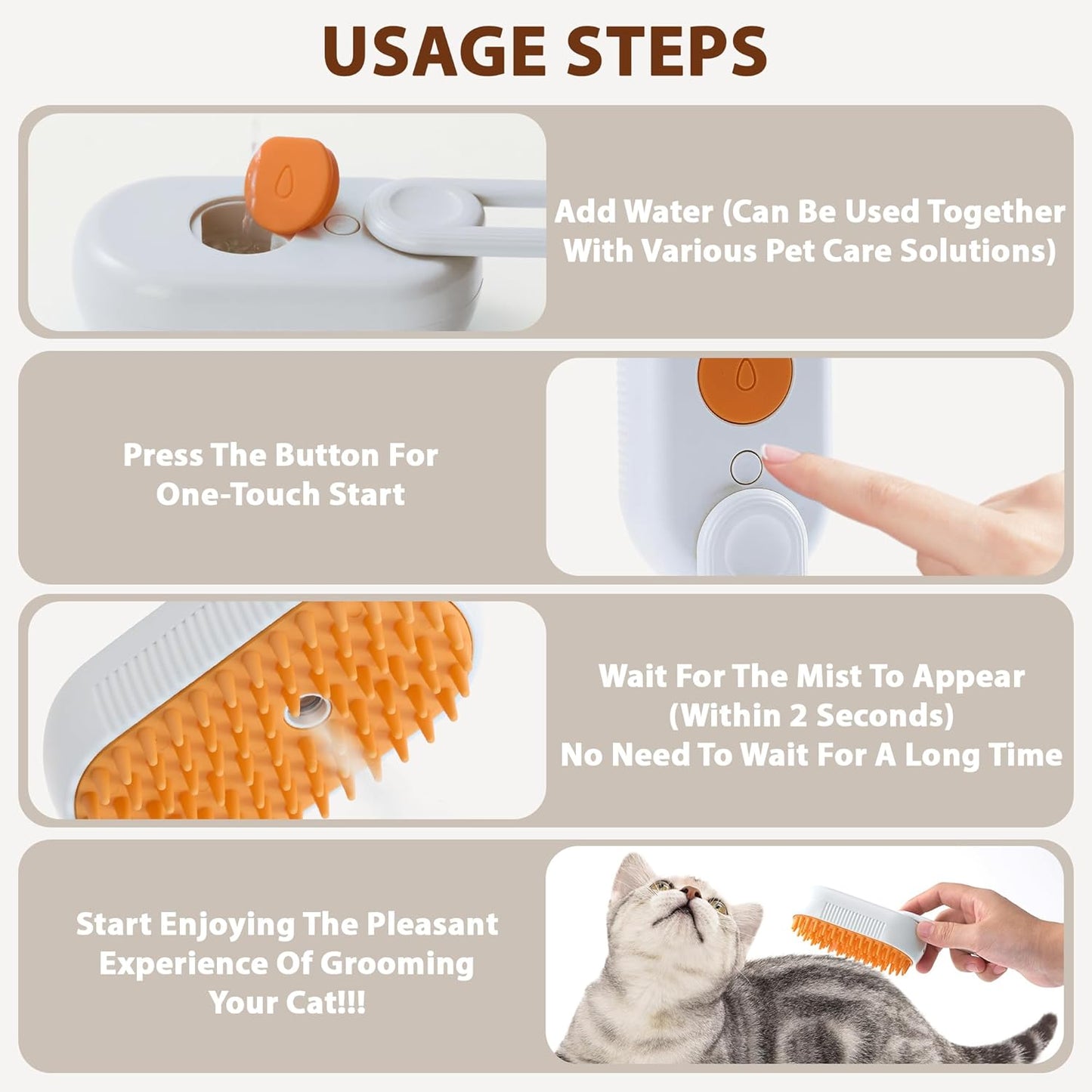 USAGE STEPS

Add Water (Can Be Used Together With Various Pet Care Solutions)

Press The Button For One-Touch Start

Wait For The Mist To Appear (Within 2 Seconds) No Need To Wait For A Long Time

Start Enjoying The Pleasant Experience Of Grooming Your Cat!!!