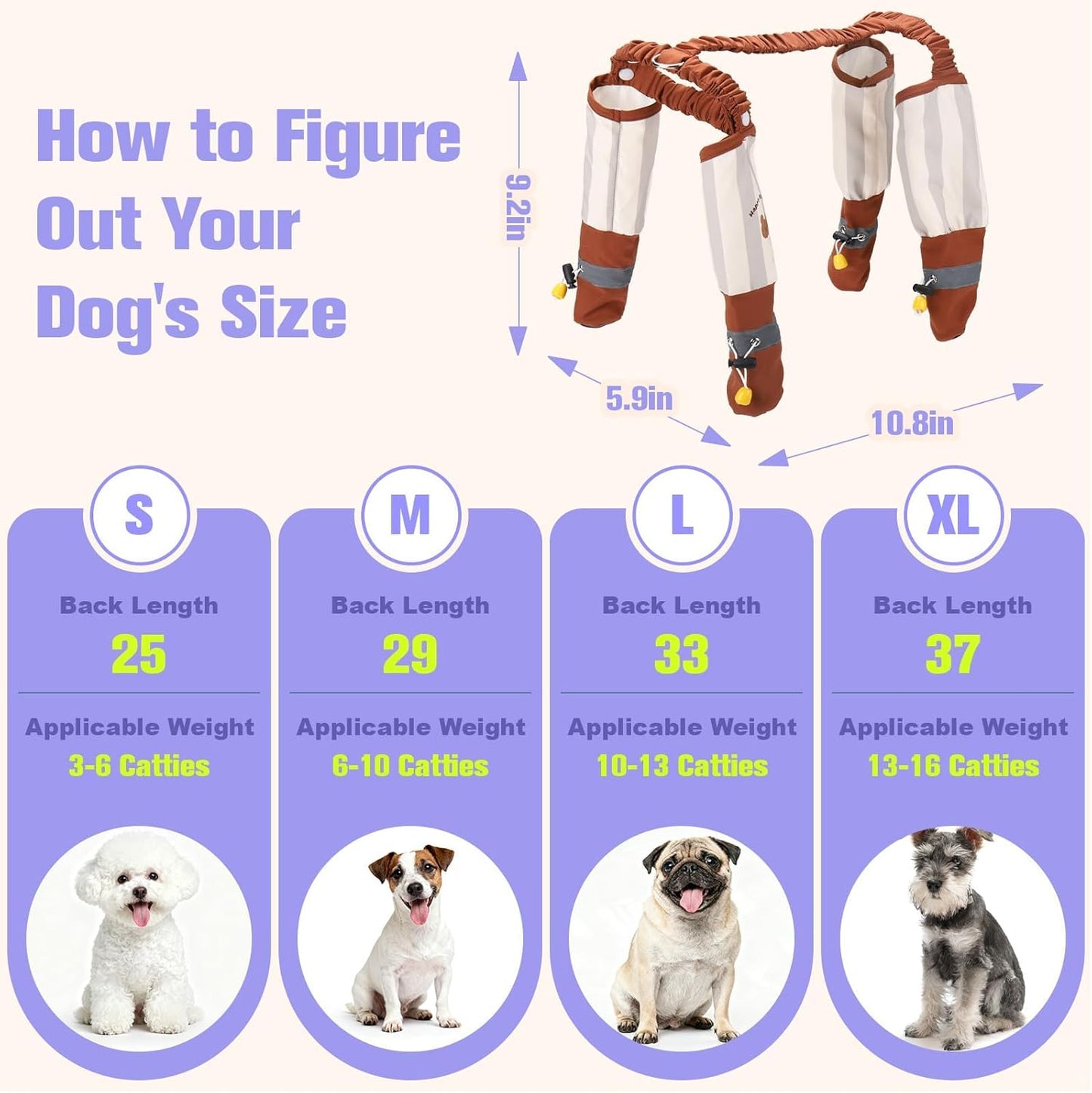 How to Figure Out Your Dog's Size

9.2in

5.9in

10.8in

S

Back Length
25

Applicable Weight
3-6 Catties

M

Back Length
29

Applicable Weight
6-10 Catties

L

Back Length
33

Applicable Weight
10-13 Catties

XL

Back Length
37

Applicable Weight
13-16 Catties