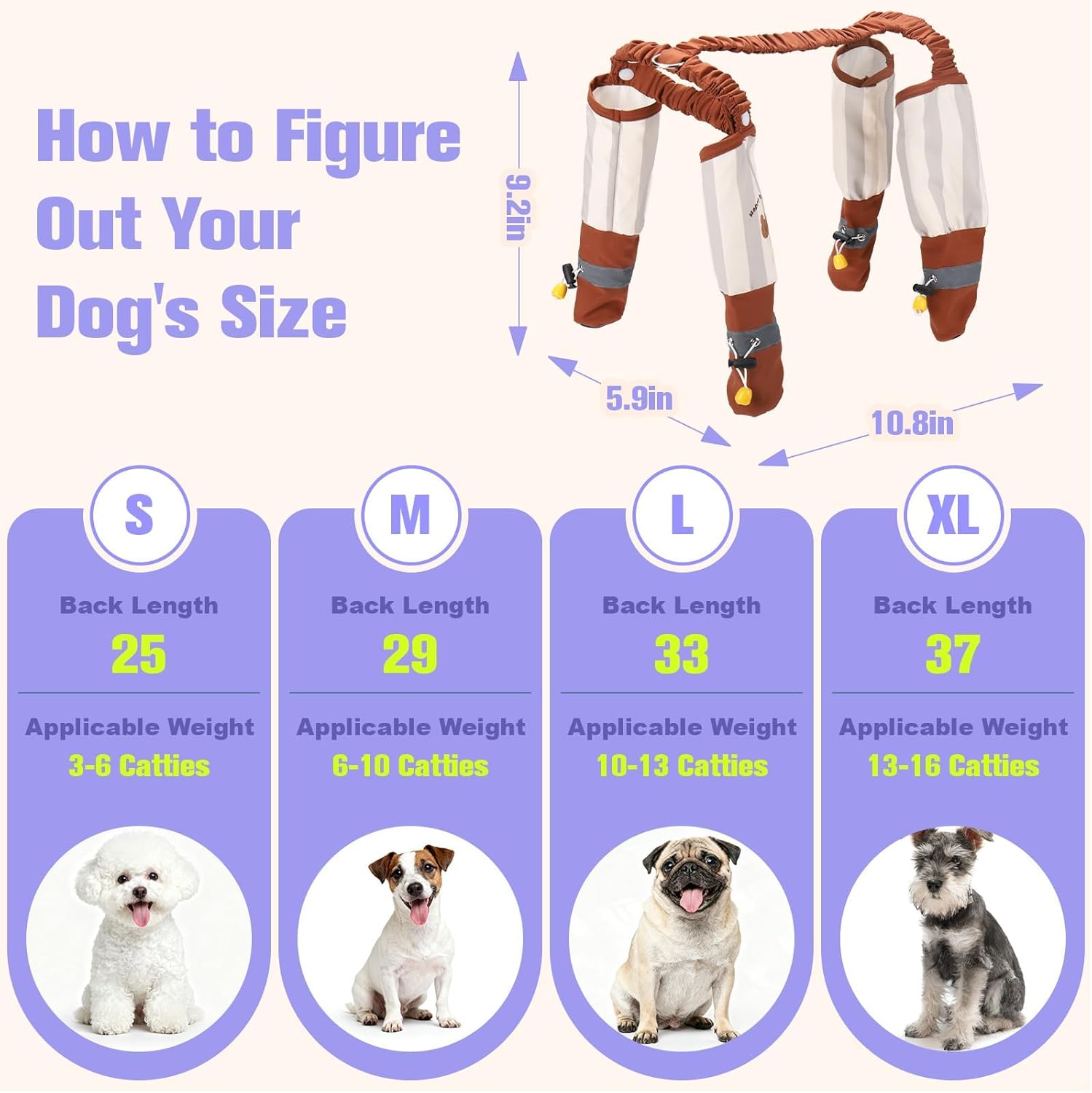 How to Figure Out Your Dog's Size

9.2in

5.9in

10.8in

S
Back Length
25
Applicable Weight
3-6 Catties

M
Back Length
29
Applicable Weight
6-10 Catties

L
Back Length
33
Applicable Weight
10-13 Catties

XL
Back Length
37
Applicable Weight
13-16 Catties