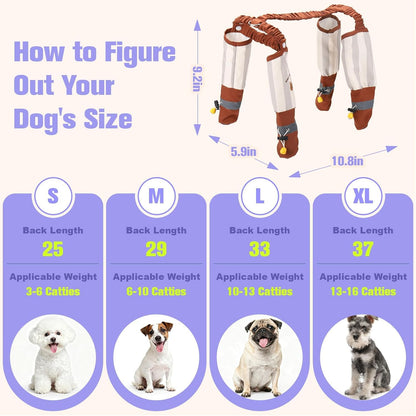 How to Figure Out Your Dog's Size

9.2in

5.9in

10.8in

S

Back Length
25

Applicable Weight
3-6 Catties

M

Back Length
29

Applicable Weight
6-10 Catties

L

Back Length
33

Applicable Weight
10-13 Catties

XL

Back Length
37

Applicable Weight
13-16 Catties