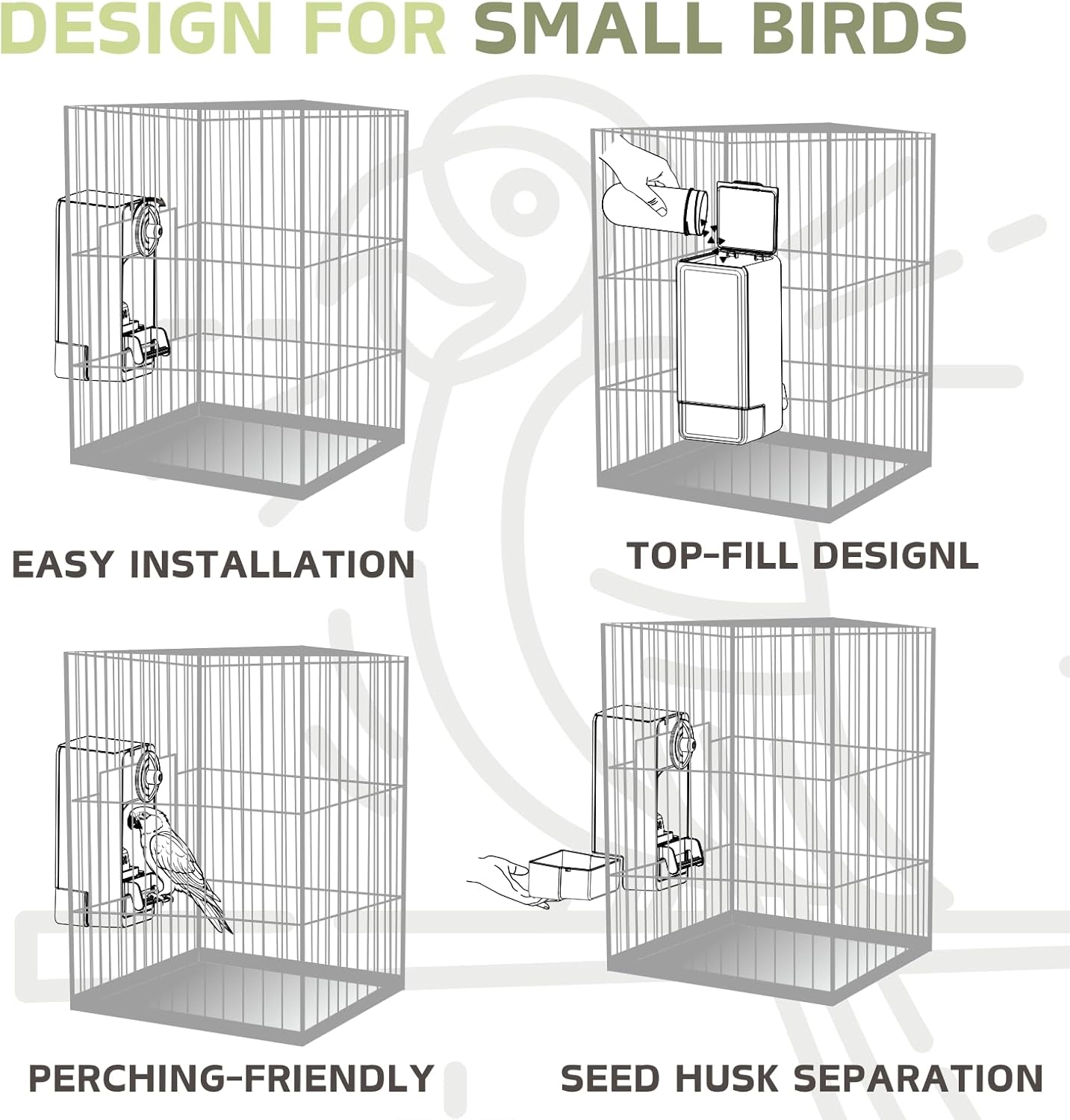 DESIGN FOR SMALL BIRDS

EASY INSTALLATION

TOP-FILL DESIGNL

PERCHING-FRIENDLY

SEED HUSK SEPARATION