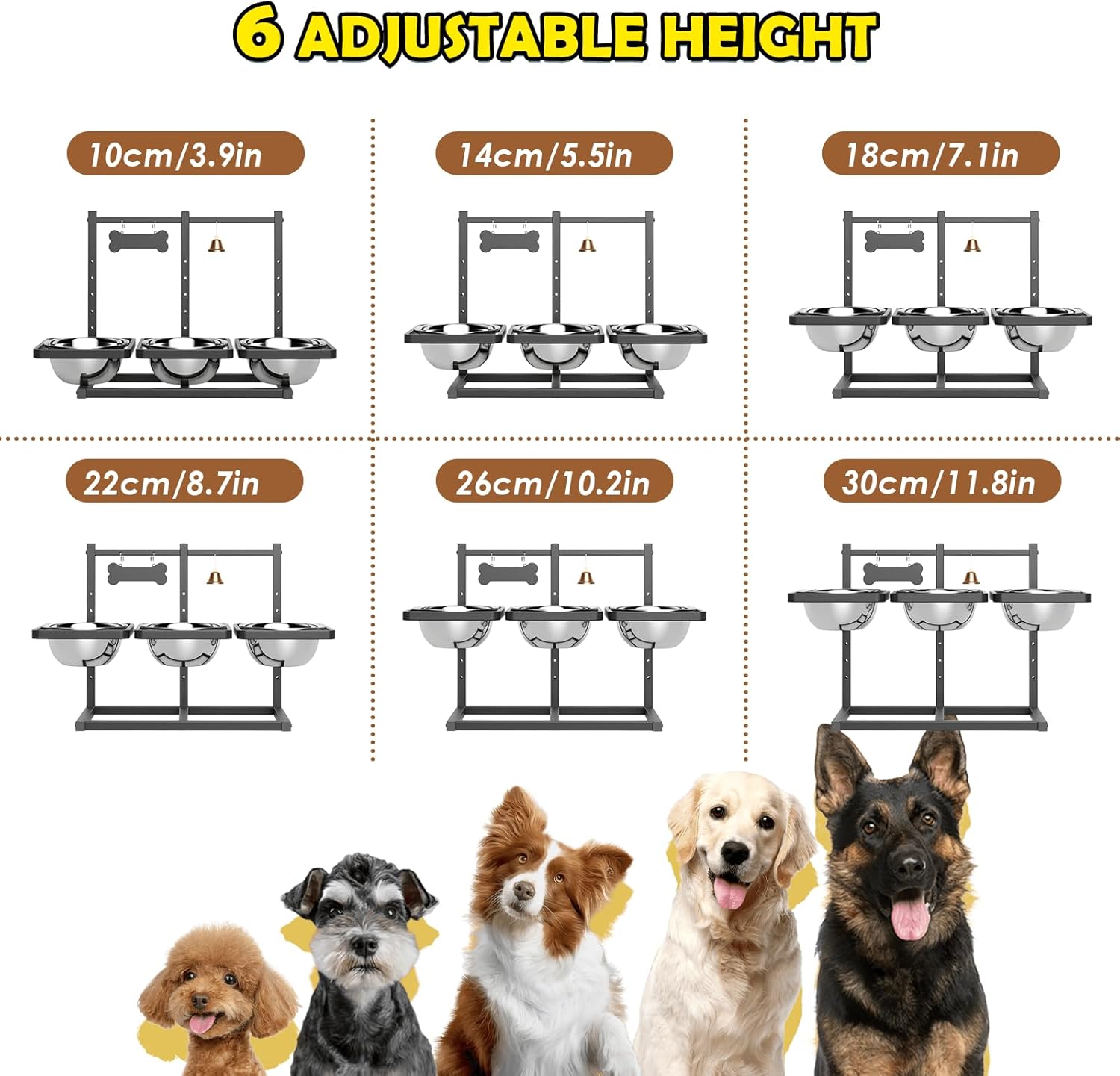 6 ADJUSTABLE HEIGHT

10cm/3.9in

14cm/5.5in

18cm/7.1in

22cm/8.7in

26cm/10.2in

30cm/11.8in