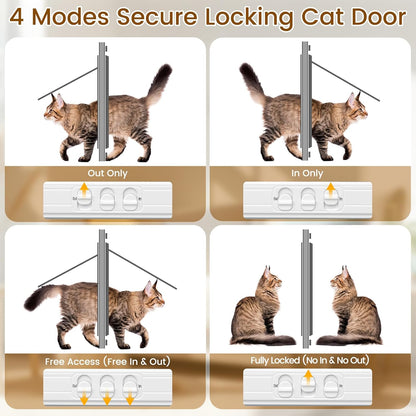 4 Modes Secure Locking Cat Door

Out Only

In Only

Free Access (Free In & Out)

Fully Locked (No In & No Out)